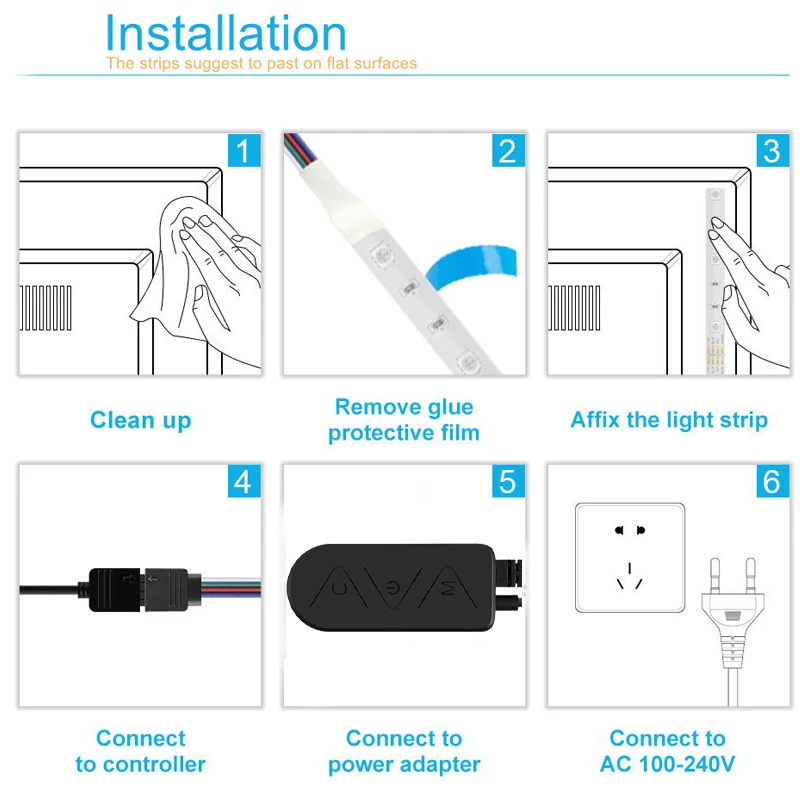 Installation
The strips suggest to past on flat surfaces

1
Clean up

2
Remove glue protective film

3
Affix the light strip

4
Connect to controller

5
C
M
Connect to power adapter

6
Connect to AC 100-240V