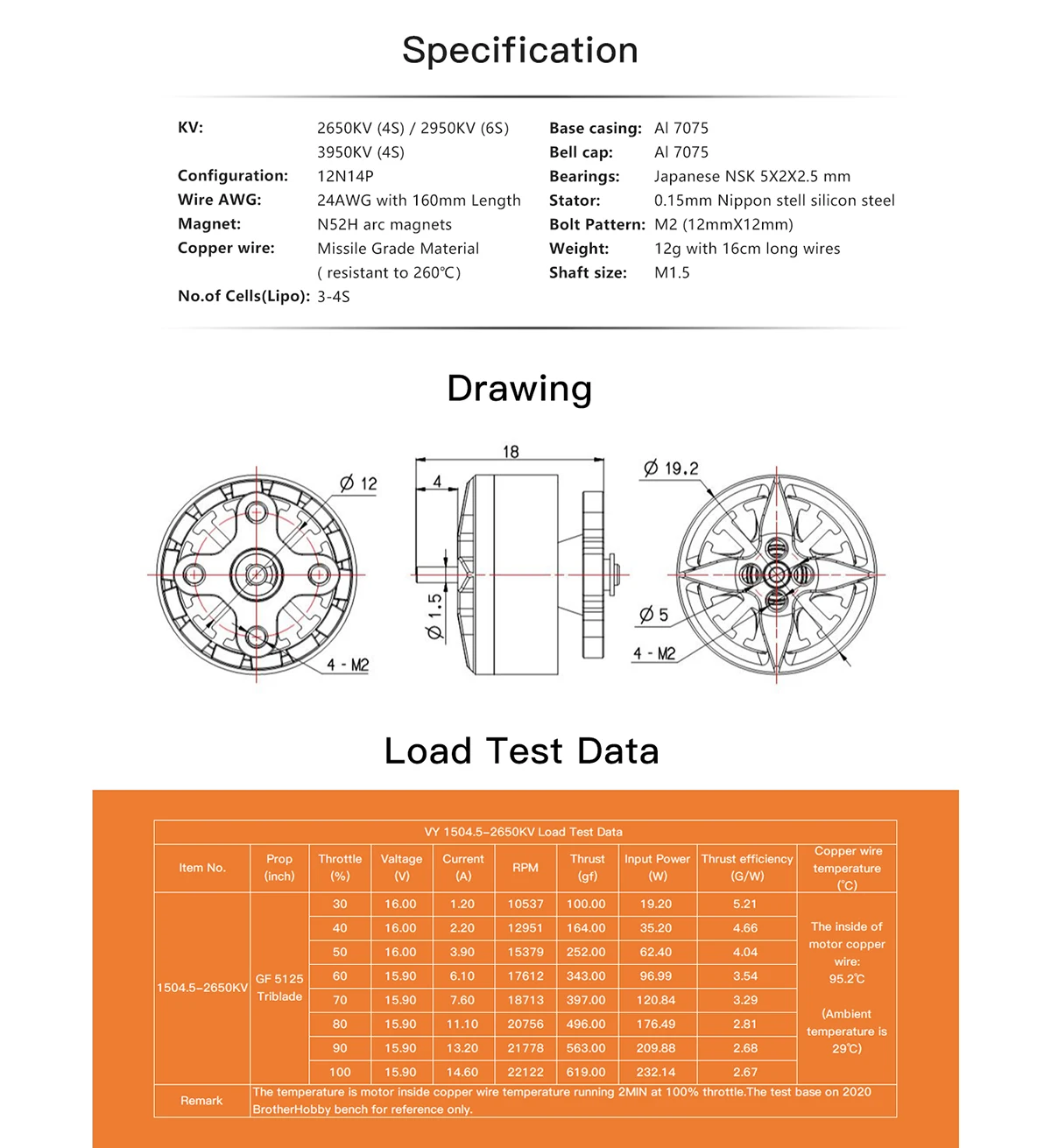 Specification

KV: 2650KV (4S) / 2950KV (6S) 3950KV (4S)
Configuration: 12N14P
Wire AWG: 24AWG with 160mm Length
Magnet: N52H arc magnets
Copper wire: Missile Grade Material ( resistant to 260℃)
No.of Cells(Lipo): 3-4S

Base casing: Al 7075
Bell cap: Al 7075
Bearings: Japanese NSK 5X2X2.5 mm
Stator: 0.15mm Nippon stell silicon steel
Bolt Pattern: M2 (12mmX12mm)
Weight: 12g with 16cm long wires
Shaft size: M1.5

Drawing

Ø 12
4 - M2
18
4
Ø 1.5
Ø 19.2
Ø 5
4 - M2

Load Test Data

VY 1504.5-2650KV Load Test Data

| Item No. | Prop (inch) | Throttle (%) | Valtage (V) | Current (A) | RPM | Thrust (gf) | Input Power (W) | Thrust efficiency (G/W) | Copper wire temperature (℃) |
|---|---|---|---|---|---|---|---|---|---|
| 1504.5-2650KV | GF 5125 Triblade | 30 | 16.00 | 1.20 | 10537 | 100.00 | 19.20 | 5.21 | The inside of motor copper wire: 95.2℃ (Ambient temperature is 29℃) |
| | | 40 | 16.00 | 2.20 | 12951 | 164.00 | 35.20 | 4.66 | |
| | | 50 | 16.00 | 3.90 | 15379 | 252.00 | 62.40 | 4.04 | |
| | | 60 | 15.90 | 6.10 | 17612 | 343.00 | 96.99 | 3.54 | |
| | | 70 | 15.90 | 7.60 | 18713 | 397.00 | 120.84 | 3.29 | |
| | | 80 | 15.90 | 11.10 | 20756 | 496.00 | 176.49 | 2.81 | |
| | | 90 | 15.90 | 13.20 | 21778 | 563.00 | 209.88 | 2.68 | |
| | | 100 | 15.90 | 14.60 | 22122 | 619.00 | 232.14 | 2.67 | |
| Remark | The temperature is motor inside copper wire temperature running 2MIN at 100% throttle.The test base on 2020 BrotherHobby bench for reference only. | | | | | | | | |