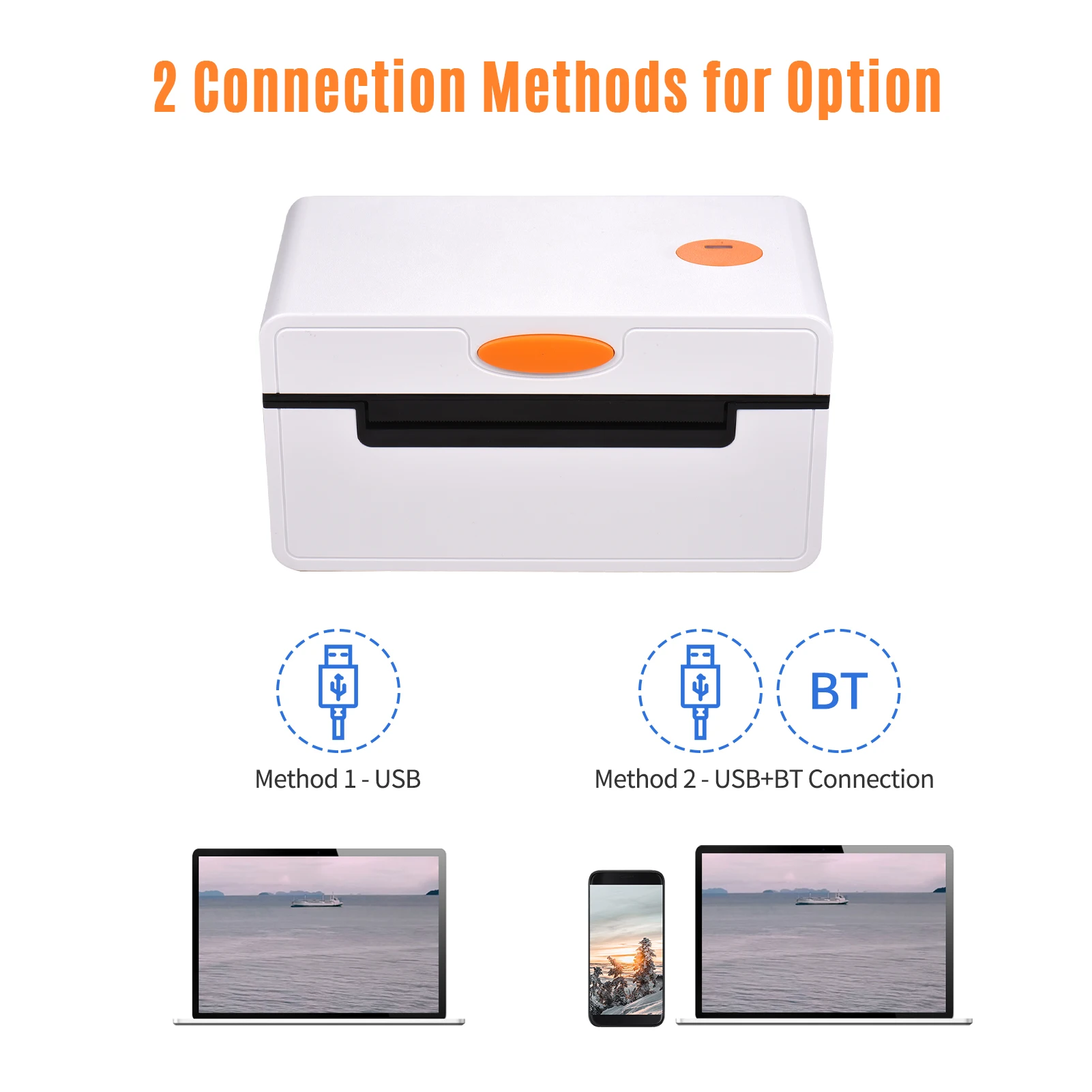 2 Connection Methods for Option

Method 1 - USB

BT

Method 2 - USB+BT Connection