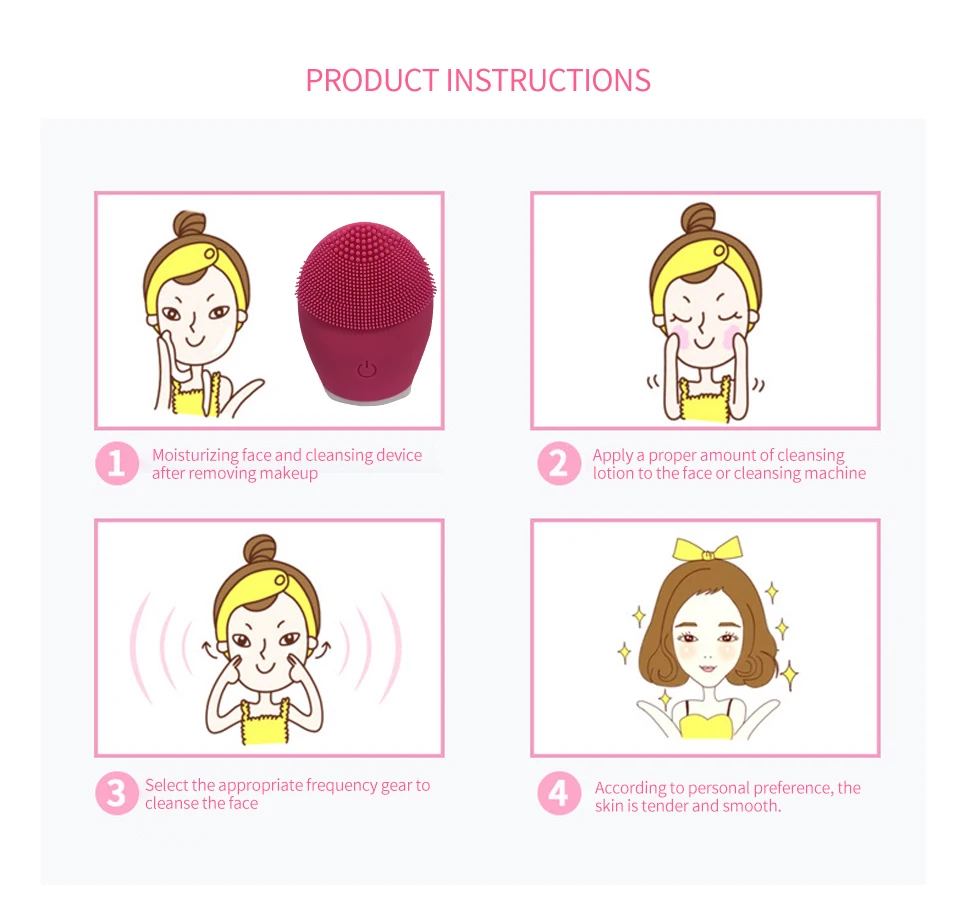 PRODUCT INSTRUCTIONS

1 Moisturizing face and cleansing device after removing makeup

2 Apply a proper amount of cleansing lotion to the face or cleansing machine

3 Select the appropriate frequency gear to cleanse the face

4 According to personal preference, the skin is tender and smooth.