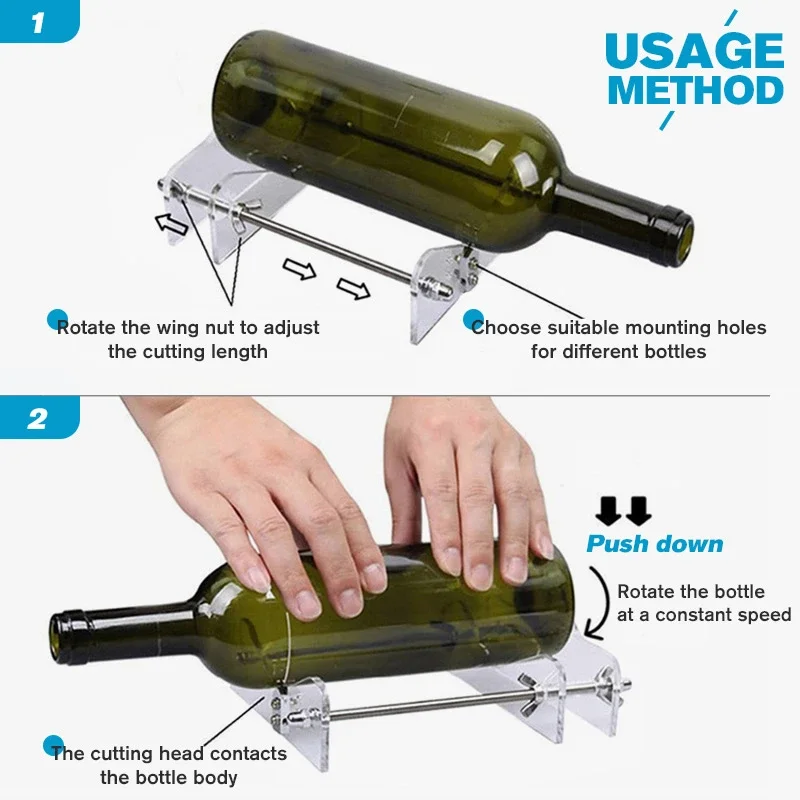 1

USAGE METHOD

Rotate the wing nut to adjust the cutting length

Choose suitable mounting holes for different bottles

2

Push down

Rotate the bottle at a constant speed

The cutting head contacts the bottle body