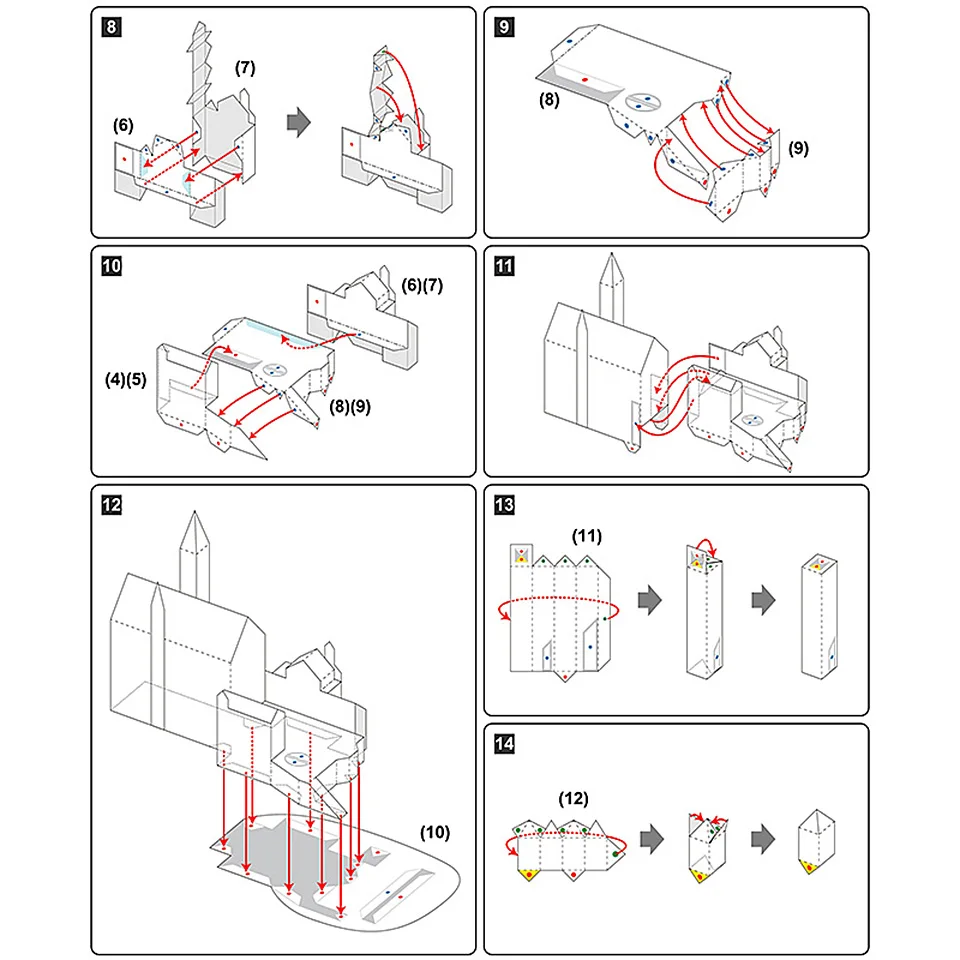 8
(7)
(6)

9
(8)
(9)

10
(6)(7)
(4)(5)
(8)(9)

11

12
(10)

13
(11)

14
(12)