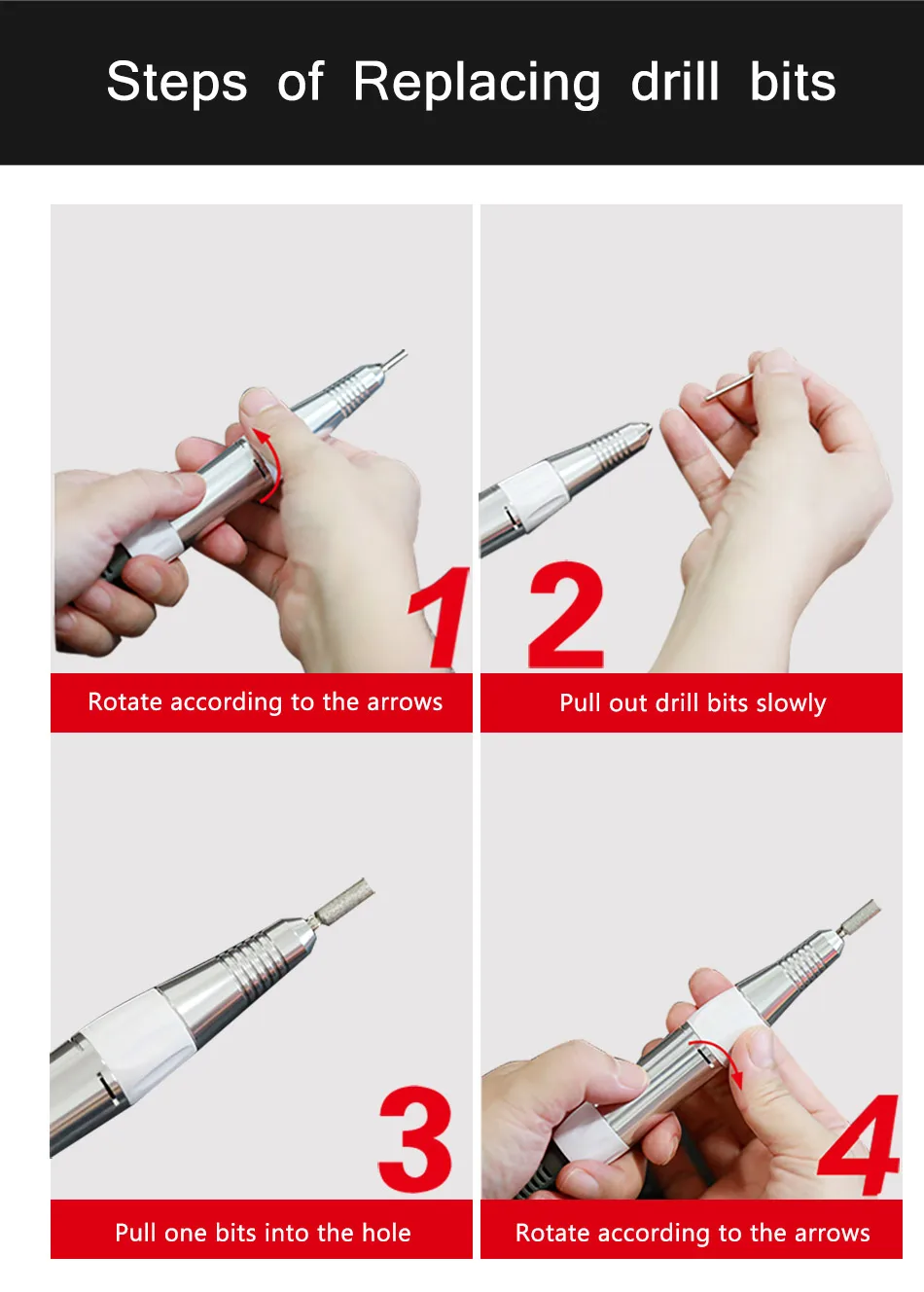 Steps of Replacing drill bits

1

Rotate according to the arrows

2

Pull out drill bits slowly

3

Pull one bits into the hole

4

Rotate according to the arrows