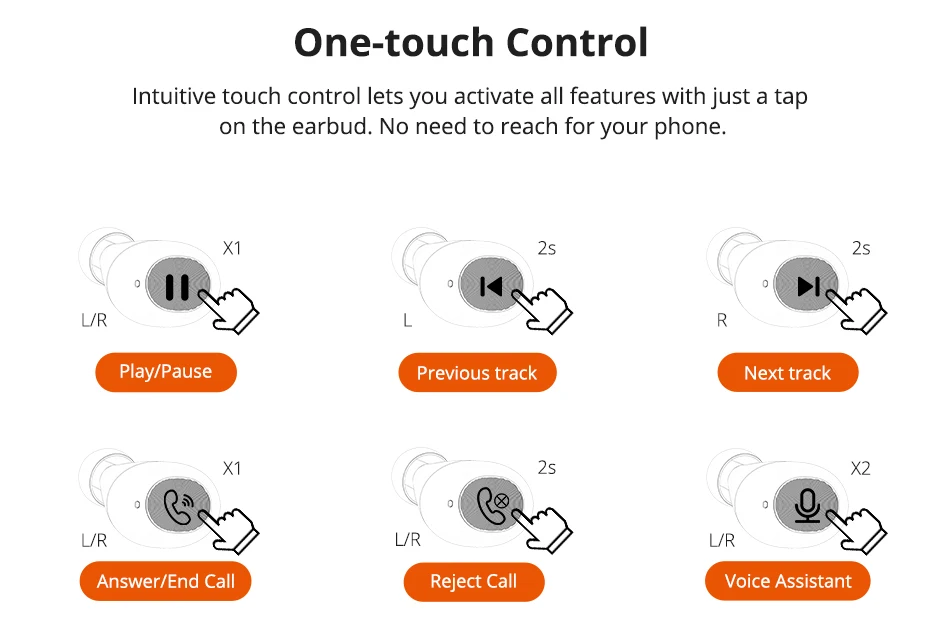 One-touch Control

Intuitive touch control lets you activate all features with just a tap on the earbud. No need to reach for your phone.

X1
L/R
Play/Pause

2s
L
Previous track

2s
R
Next track

X1
L/R
Answer/End Call

2s
L/R
Reject Call

X2
L/R
Voice Assistant