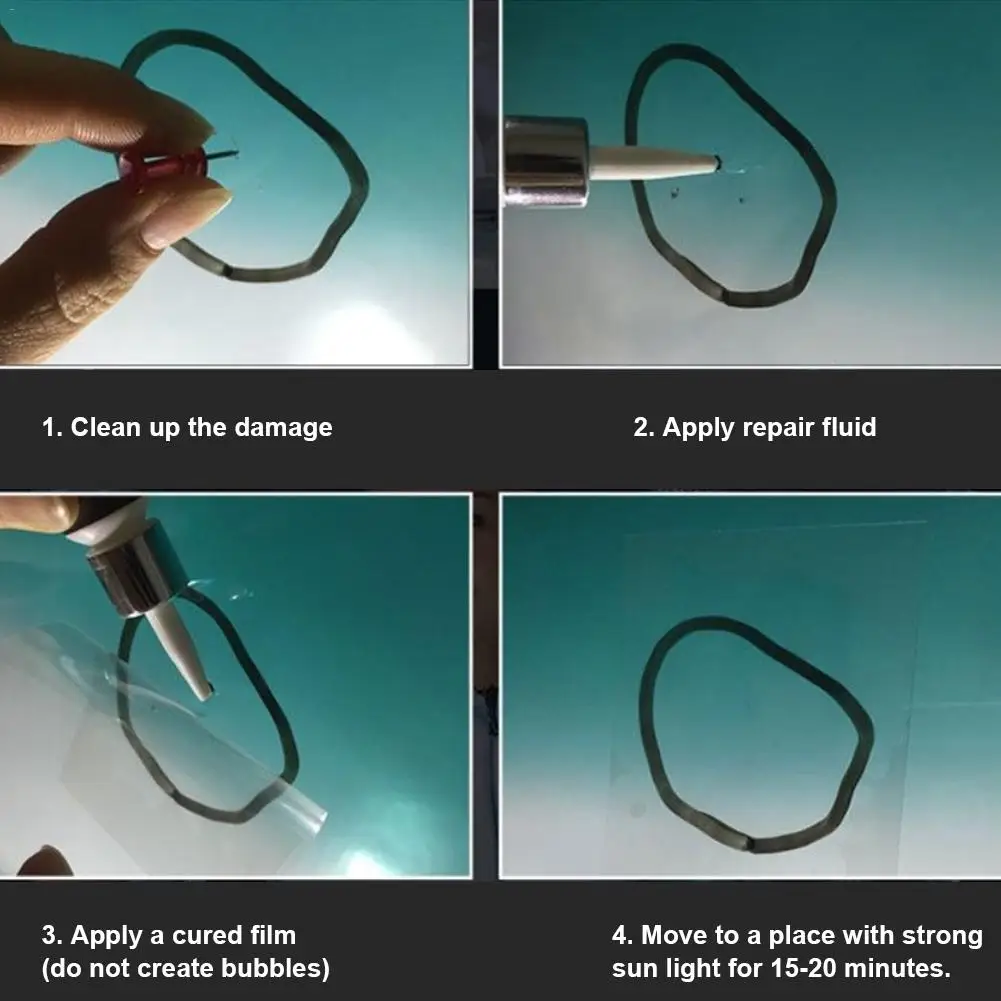 1. Clean up the damage

2. Apply repair fluid

3. Apply a cured film (do not create bubbles)

4. Move to a place with strong sun light for 15-20 minutes.