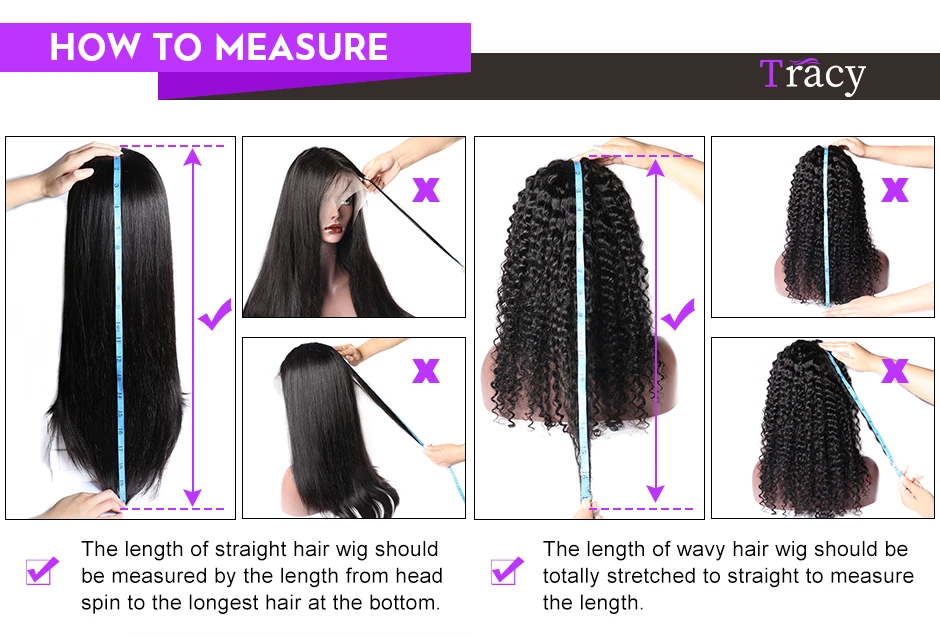 HOW TO MEASURE

Tracy

The length of straight hair wig should be measured by the length from head spin to the longest hair at the bottom.

The length of wavy hair wig should be totally stretched to straight to measure the length.