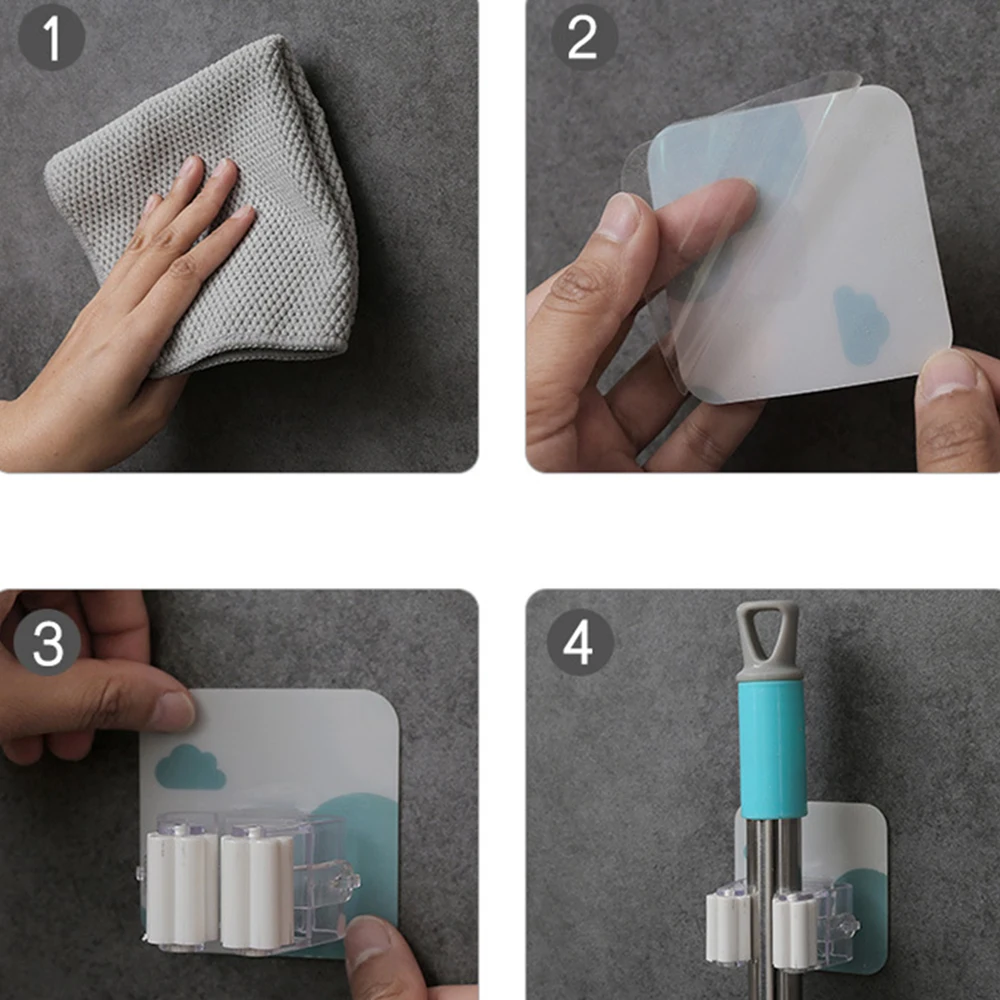 1

2

3

4