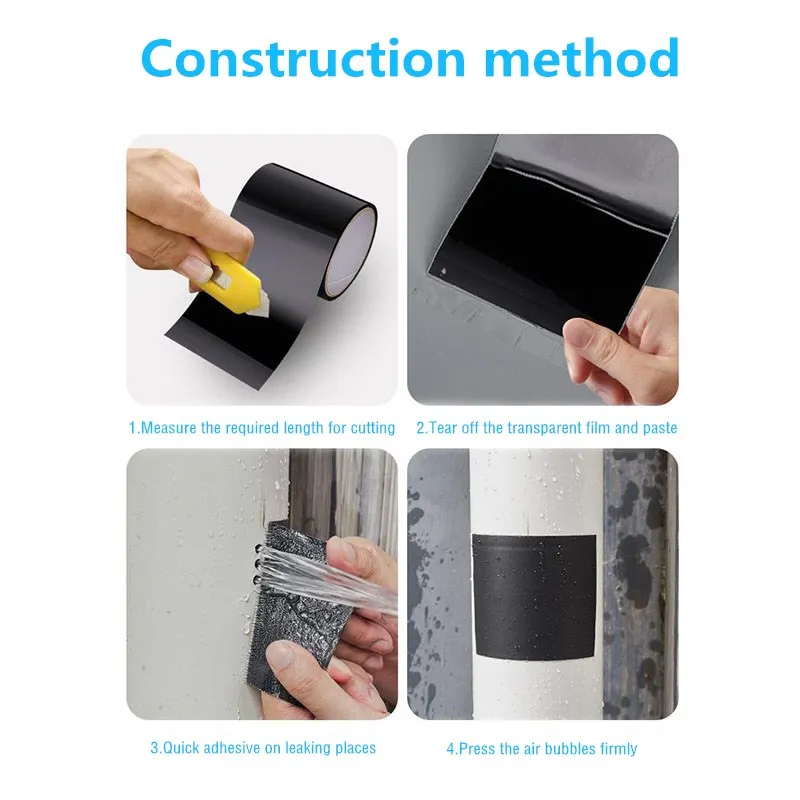 Construction method

1.Measure the required length for cutting

2.Tear off the transparent film and paste

3.Quick adhesive on leaking places

4.Press the air bubbles firmly