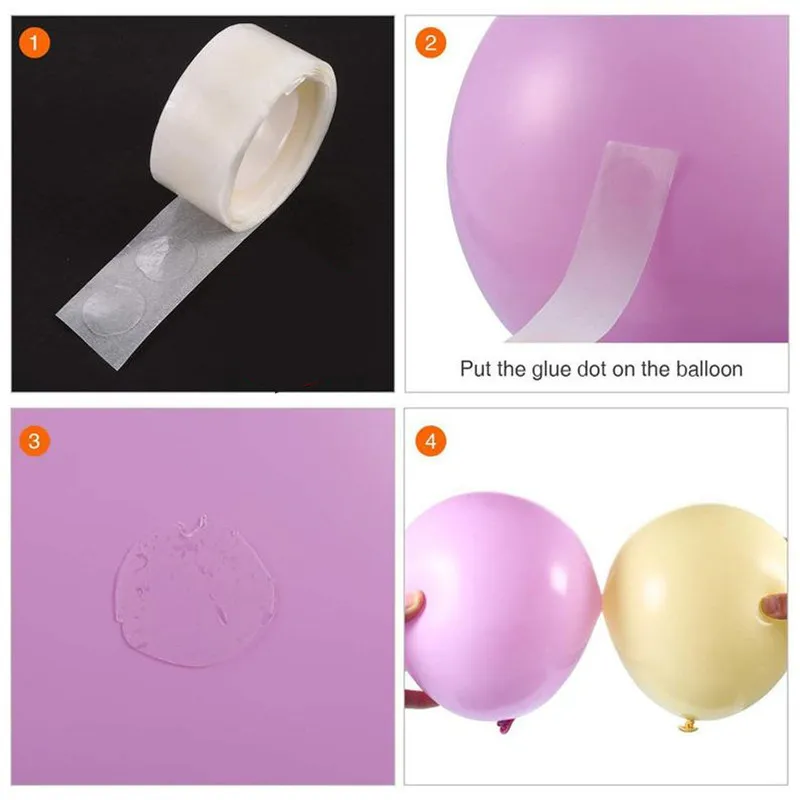 1

2

Put the glue dot on the balloon

3

4