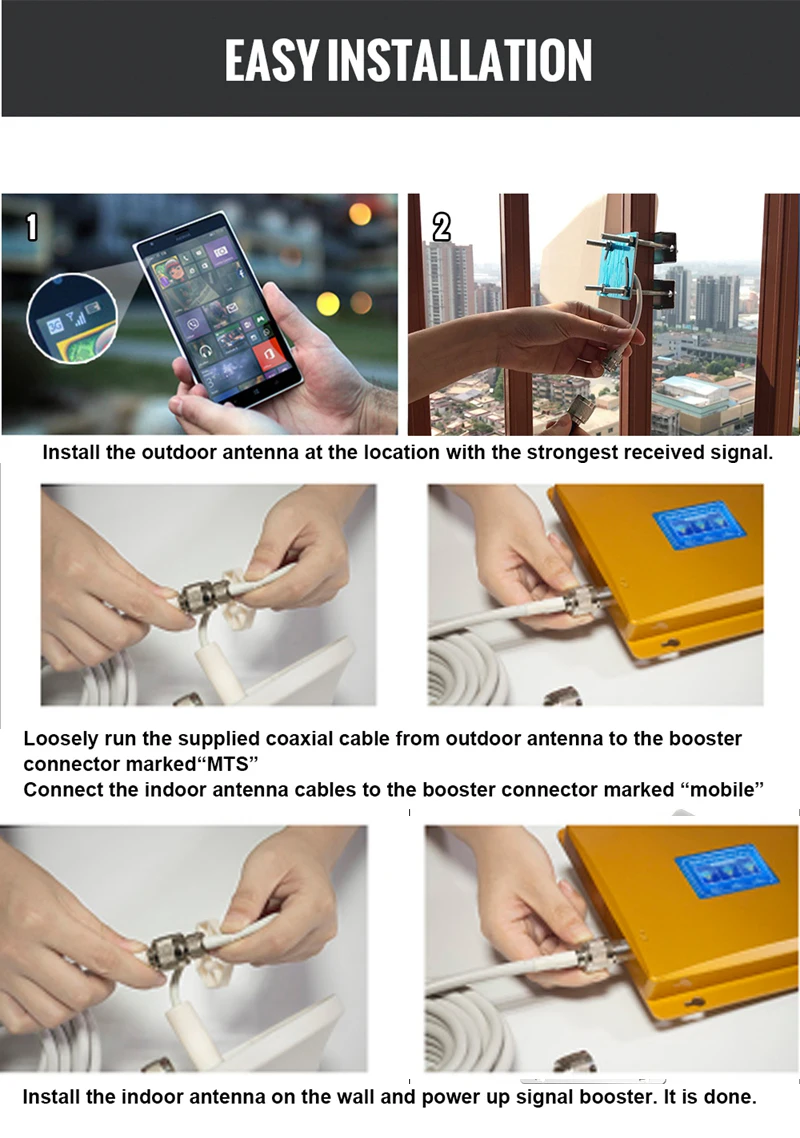 EASY INSTALLATION

1

2

Install the outdoor antenna at the location with the strongest received signal.

Loosely run the supplied coaxial cable from outdoor antenna to the booster connector marked“MTS”
Connect the indoor antenna cables to the booster connector marked “mobile”

Install the indoor antenna on the wall and power up signal booster. It is done.