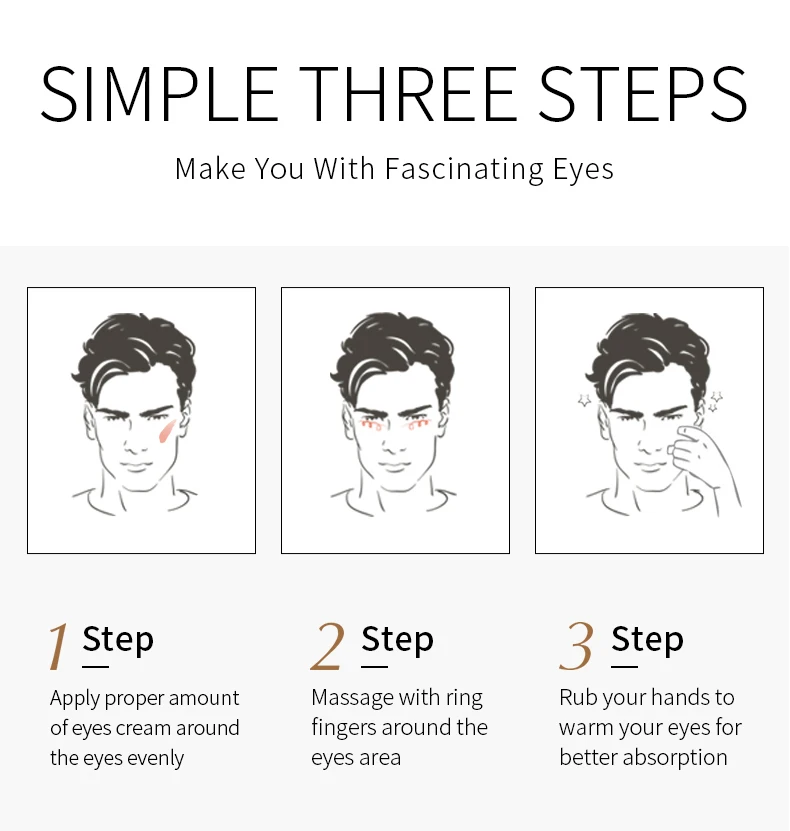 SIMPLE THREE STEPS

Make You With Fascinating Eyes

1 Step

Apply proper amount of eyes cream around the eyes evenly

2 Step

Massage with ring fingers around the eyes area

3 Step

Rub your hands to warm your eyes for better absorption