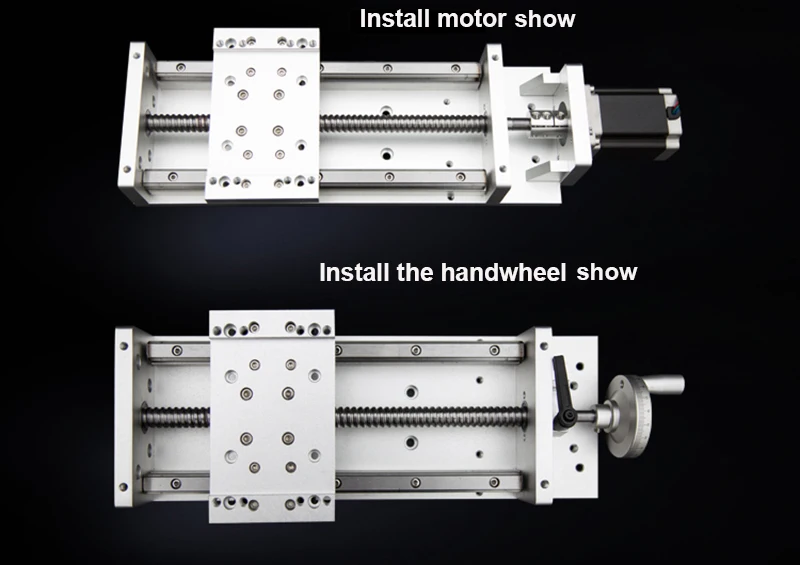 Install motor show

Install the handwheel show