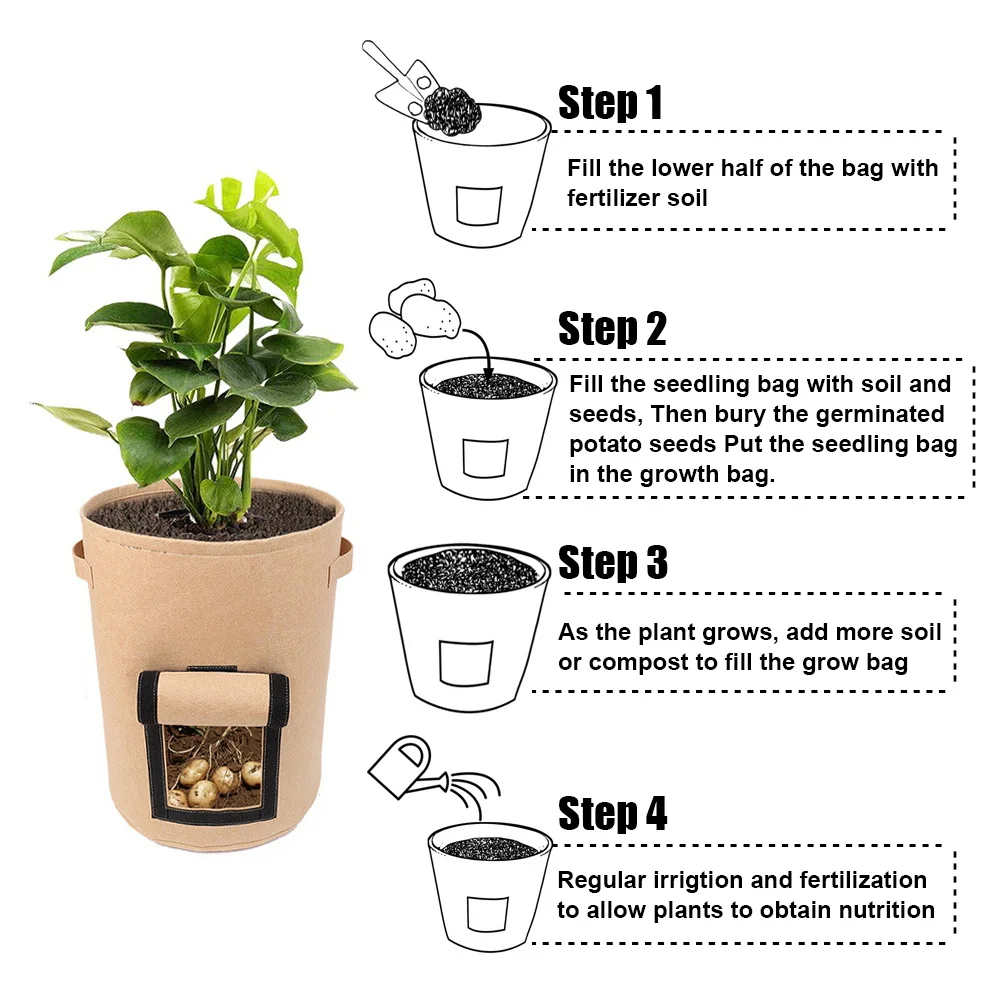 Step 1
Fill the lower half of the bag with fertilizer soil

Step 2
Fill the seedling bag with soil and seeds, Then bury the germinated potato seeds Put the seedling bag in the growth bag.

Step 3
As the plant grows, add more soil or compost to fill the grow bag

Step 4
Regular irrigtion and fertilization to allow plants to obtain nutrition