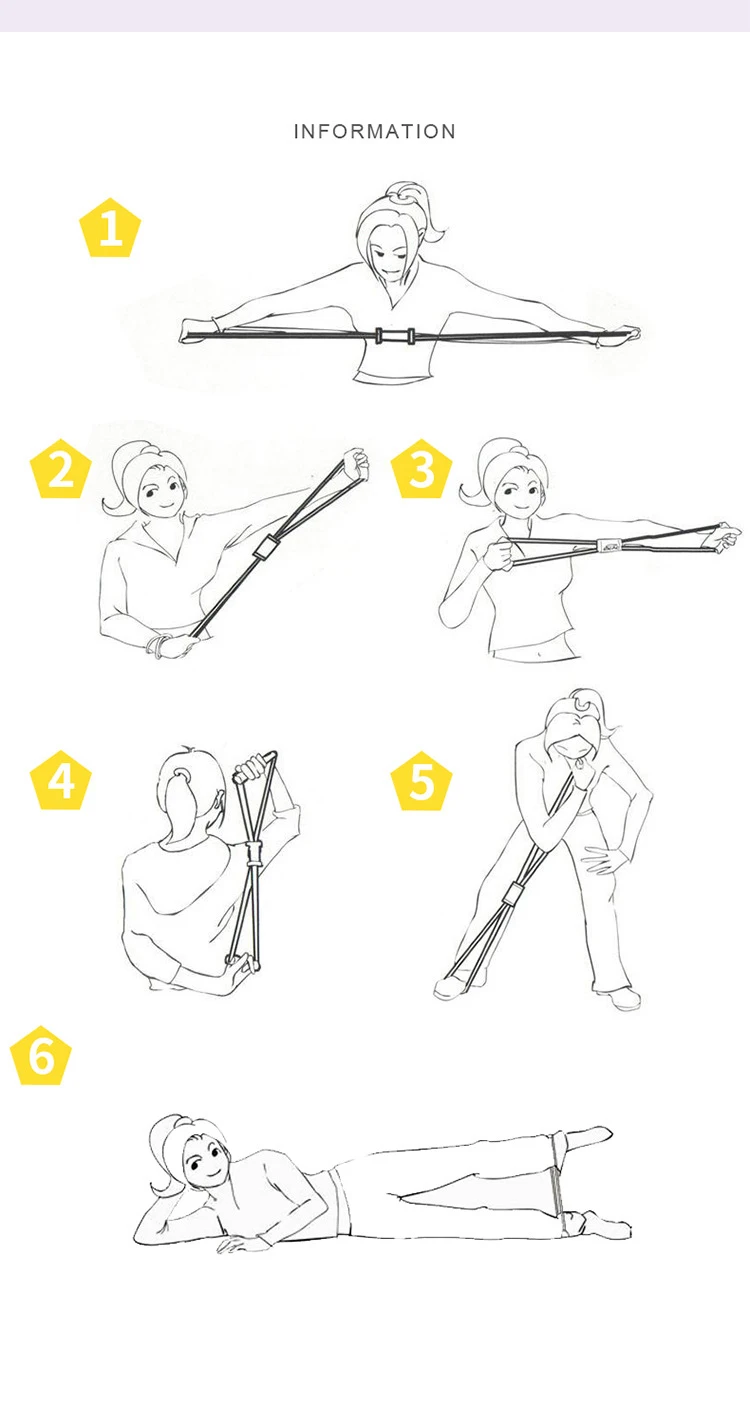 INFORMATION

1

2

3

4

5

6