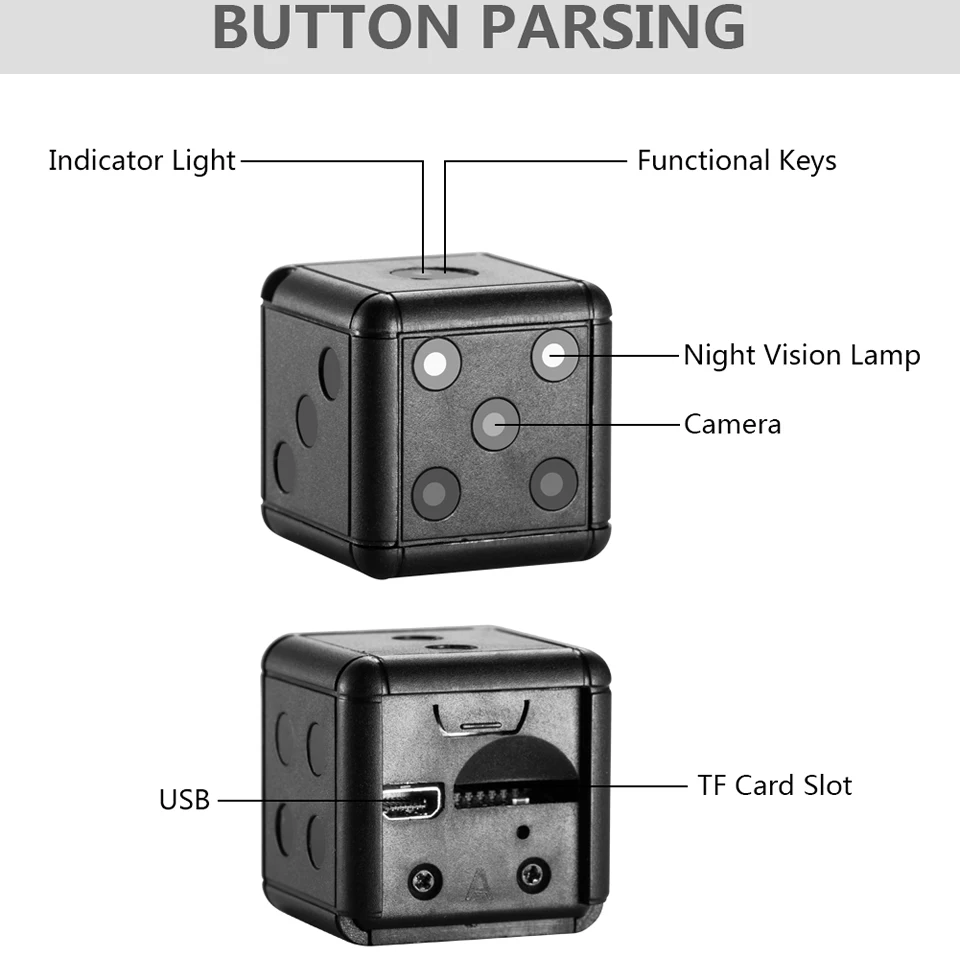 BUTTON PARSING

Indicator Light

Functional Keys

Night Vision Lamp

Camera

USB

TF Card Slot