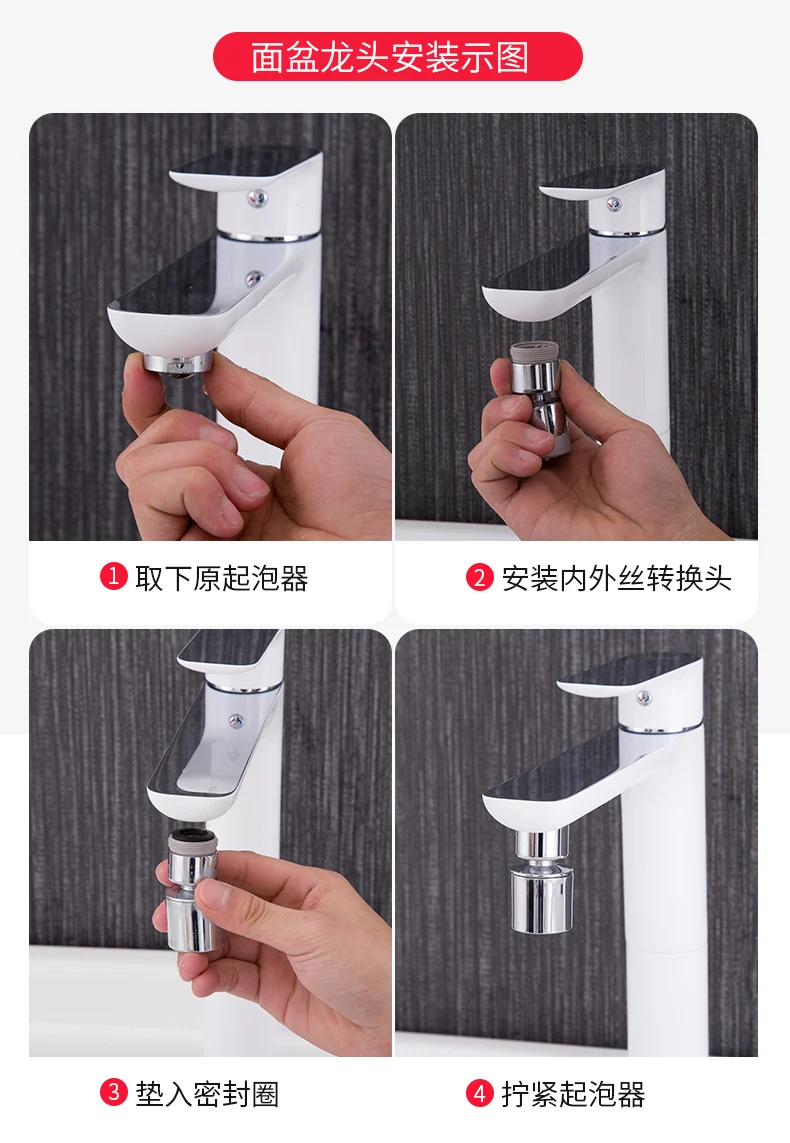 面盆龙头安装示图

1 取下原起泡器

2 安装内外丝转换头

3 垫入密封圈

4 拧紧起泡器