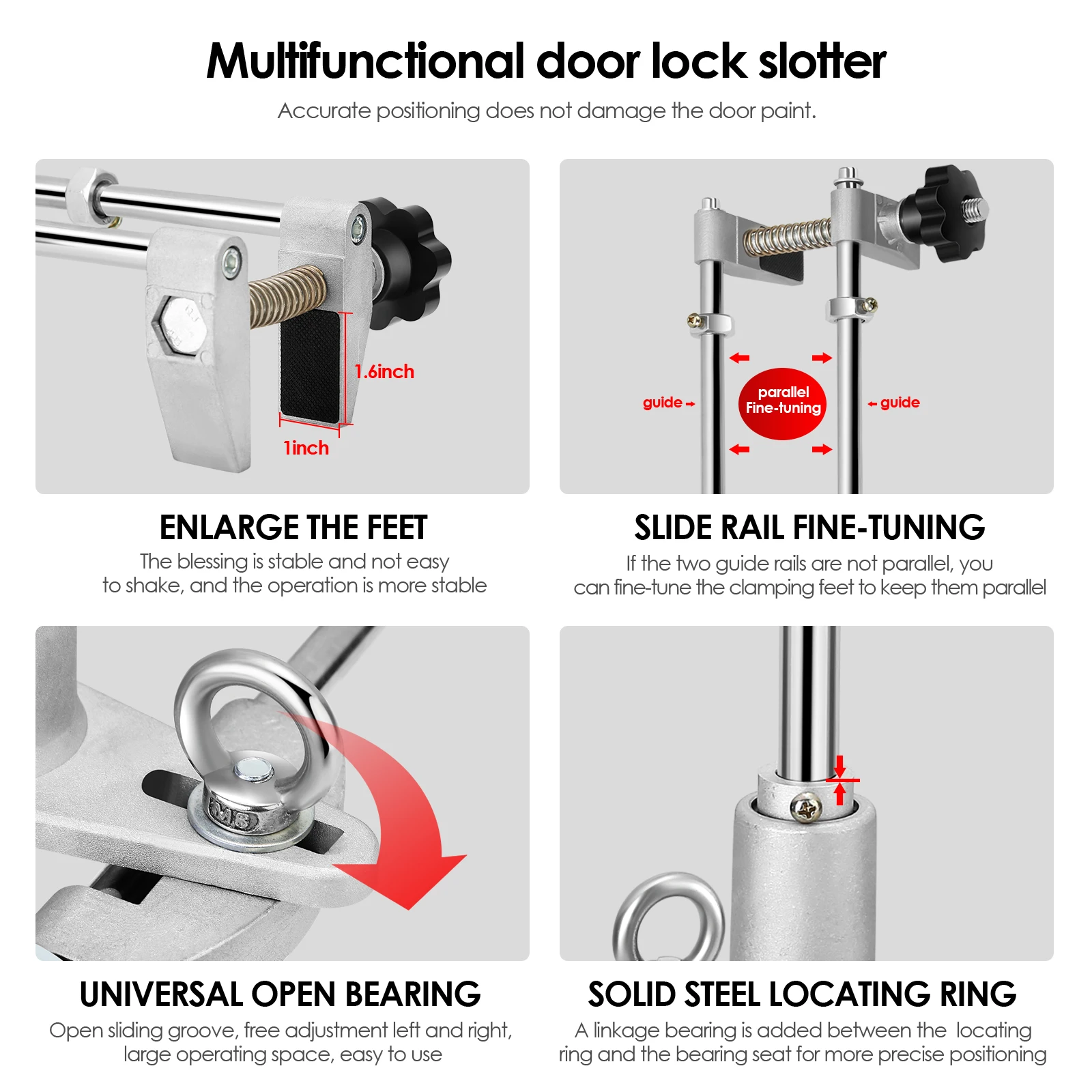 Multifunctional door lock slotter

Accurate positioning does not damage the door paint.

1.6inch

1inch

ENLARGE THE FEET

The blessing is stable and not easy to shake, and the operation is more stable

guide

parallel Fine-tuning

guide

SLIDE RAIL FINE-TUNING

If the two guide rails are not parallel, you can fine-tune the clamping feet to keep them parallel

M8

UNIVERSAL OPEN BEARING

Open sliding groove, free adjustment left and right, large operating space, easy to use

SOLID STEEL LOCATING RING

A linkage bearing is added between the locating ring and the bearing seat for more precise positioning