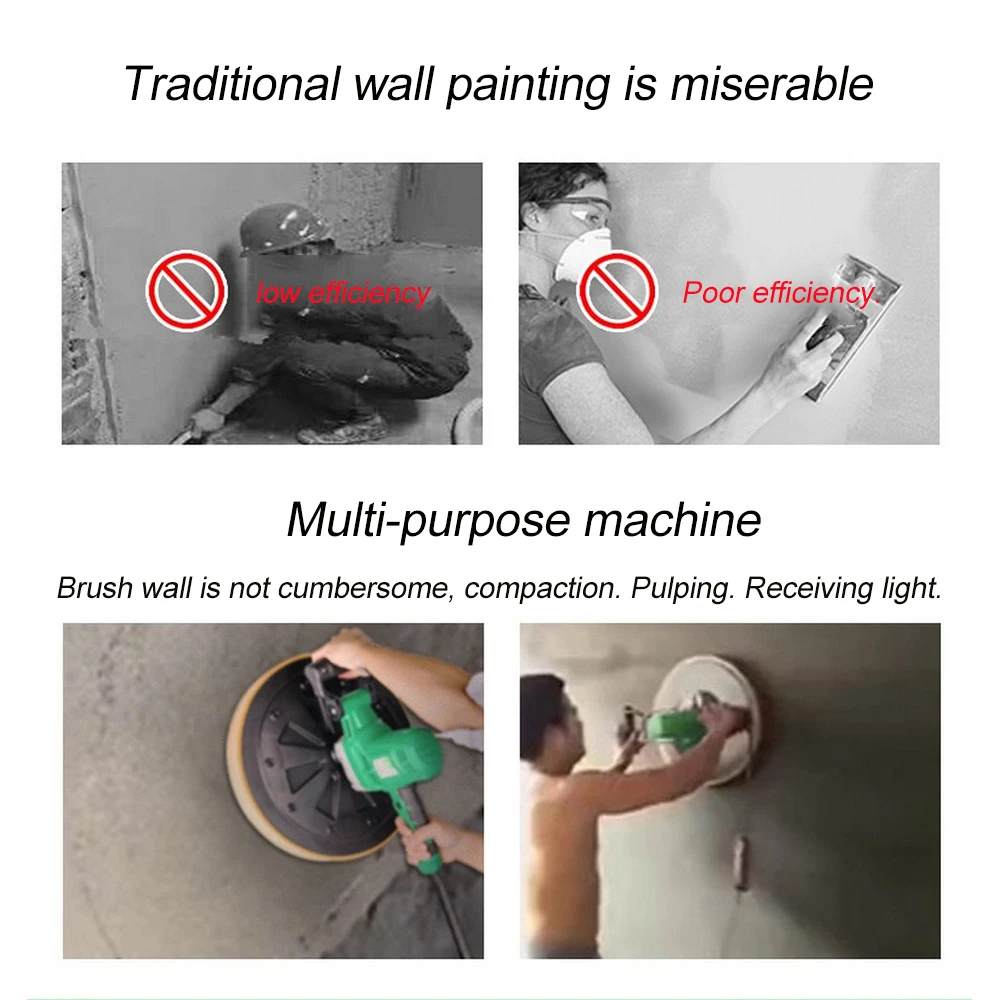 Traditional wall painting is miserable

low efficiency

Poor efficiency.

Multi-purpose machine

Brush wall is not cumbersome, compaction. Pulping. Receiving light.