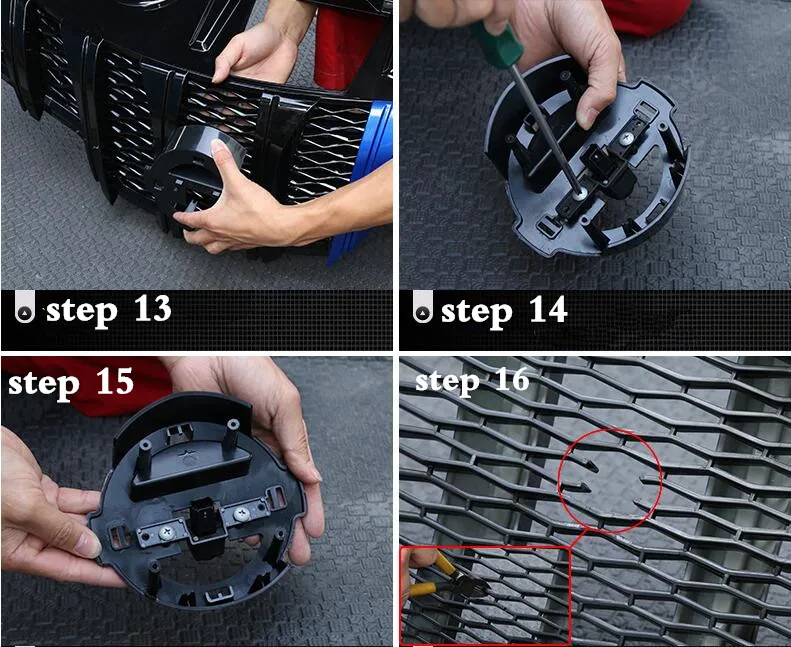 step 13

step 14

step 15

step 16