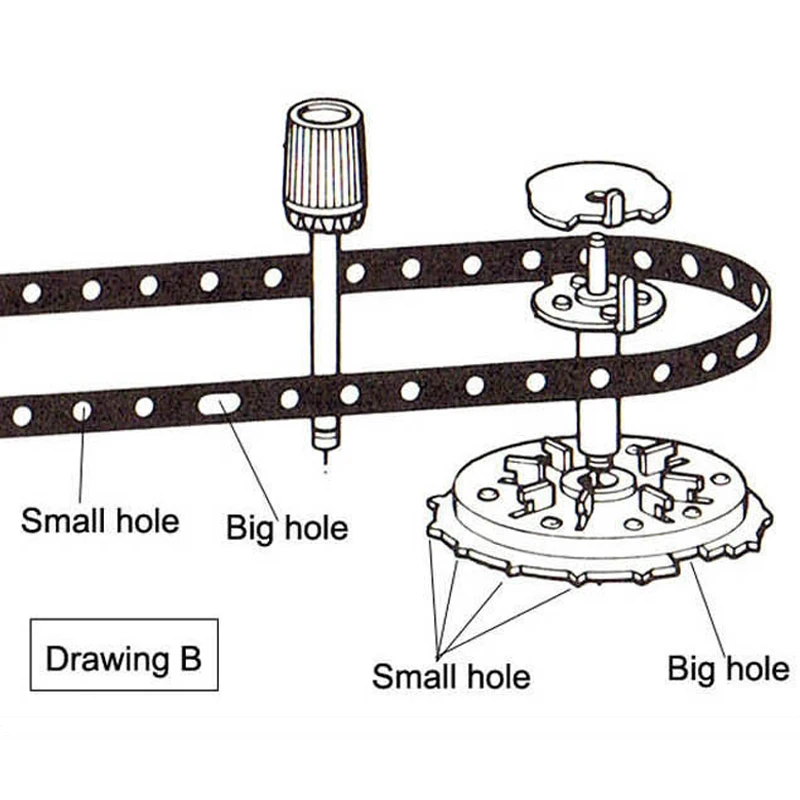 Small hole
Big hole

Drawing B

Small hole
Big hole