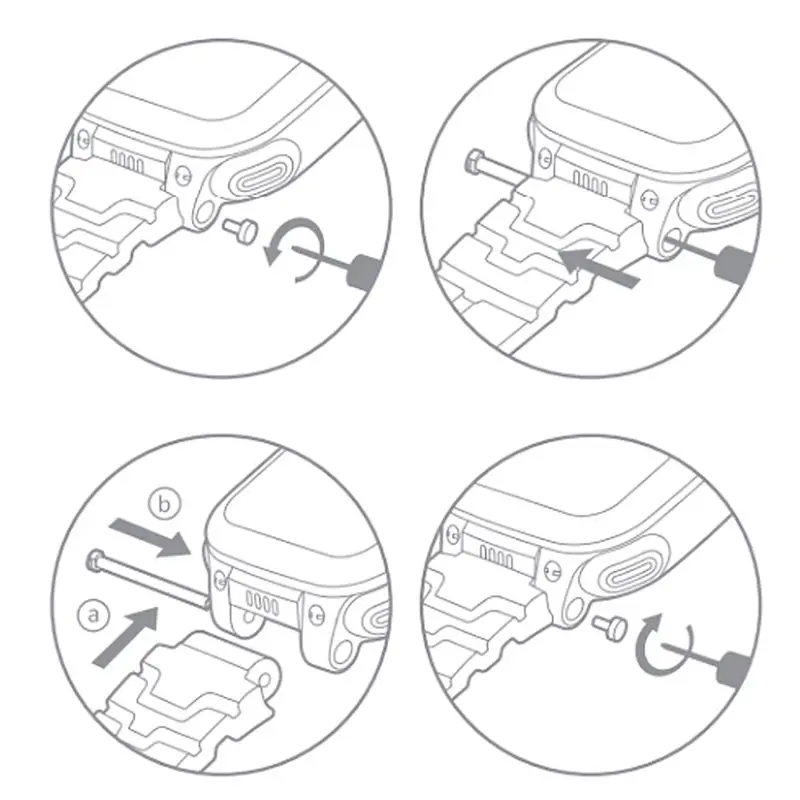 b

a