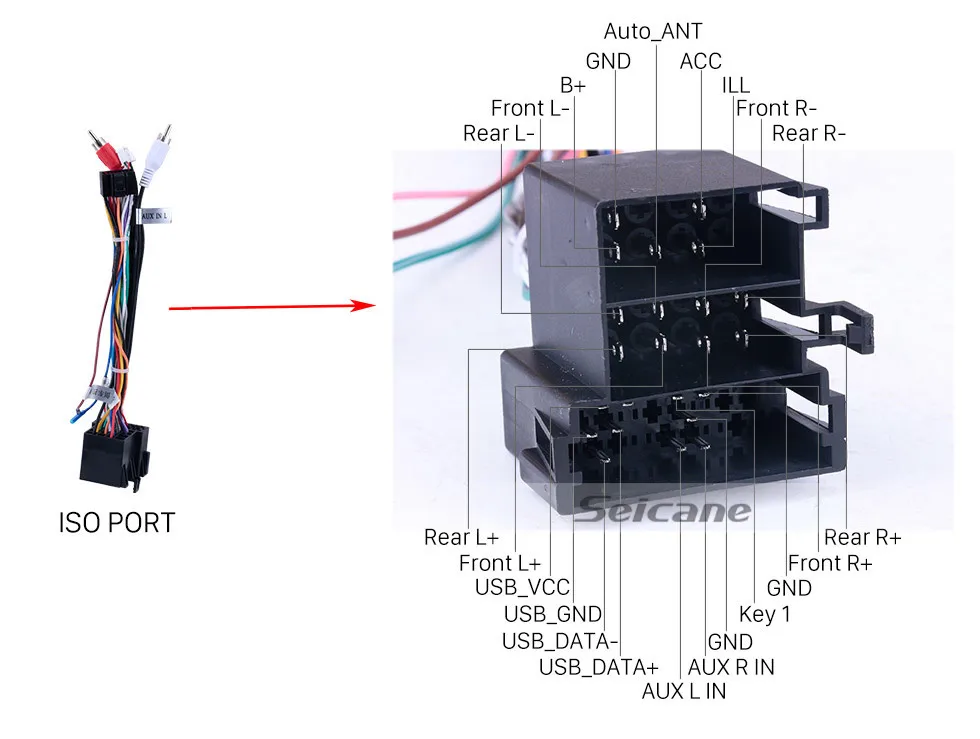 AUX IN L

ISO PORT

Auto_ANT
GND
ACC
B+
ILL
Front L-
Front R-
Rear L-
Rear R-

Seicane

Rear L+
Front L+
USB_VCC
USB_GND
USB_DATA-
USB_DATA+
AUX L IN
AUX R IN
GND
Key 1
GND
Front R+
Rear R+