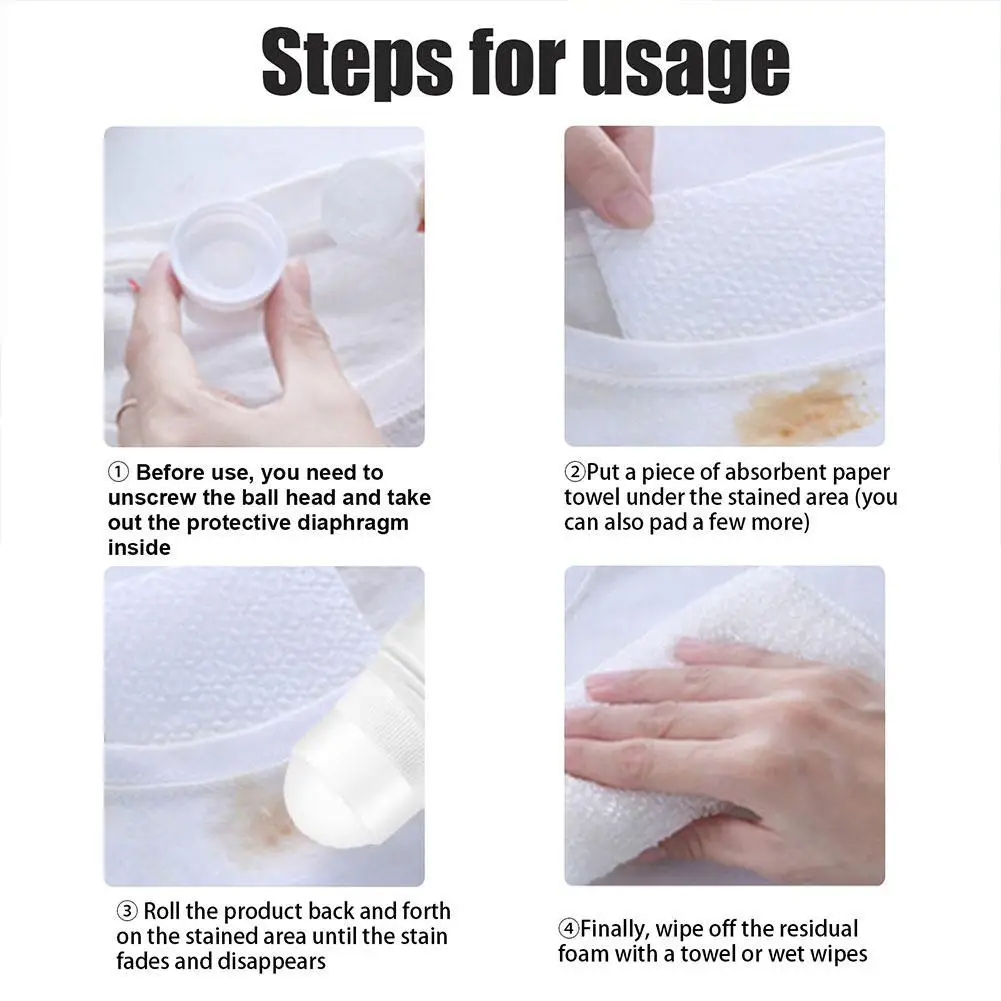 Steps for usage

① Before use, you need to unscrew the ball head and take out the protective diaphragm inside

②Put a piece of absorbent paper towel under the stained area (you can also pad a few more)

③ Roll the product back and forth on the stained area until the stain fades and disappears

④Finally, wipe off the residual foam with a towel or wet wipes