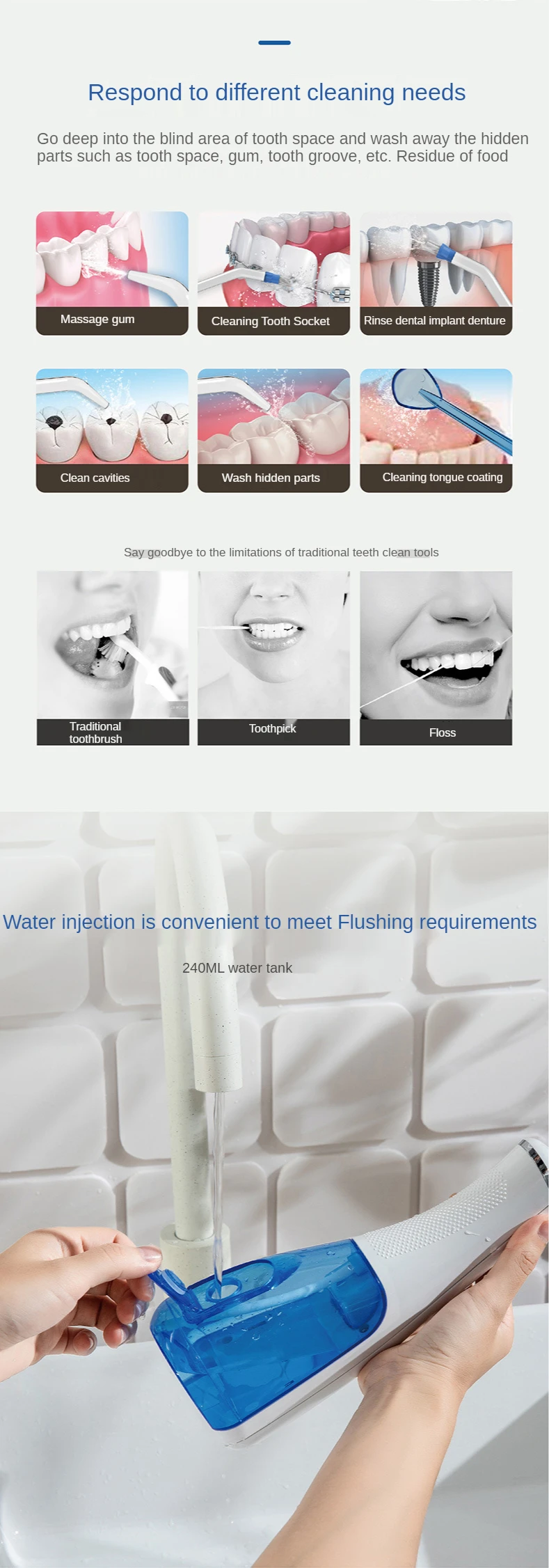 Respond to different cleaning needs

Go deep into the blind area of tooth space and wash away the hidden parts such as tooth space, gum, tooth groove, etc. Residue of food

Massage gum

Cleaning Tooth Socket

Rinse dental implant denture

Clean cavities

Wash hidden parts

Cleaning tongue coating

Say goodbye to the limitations of traditional teeth clean tools

Traditional toothbrush

Toothpick

Floss

Water injection is convenient to meet Flushing requirements

240ML water tank