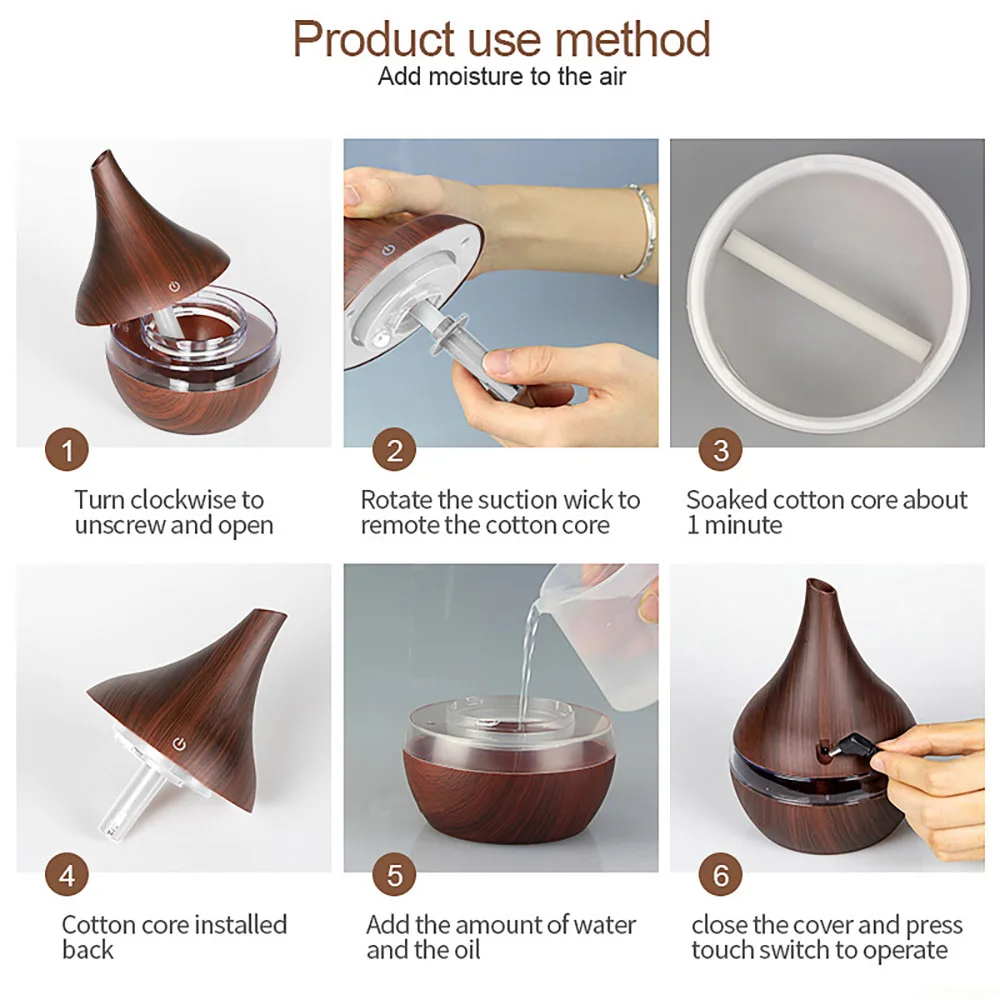 Product use method
Add moisture to the air

1
Turn clockwise to unscrew and open

2
Rotate the suction wick to remote the cotton core

3
Soaked cotton core about 1 minute

4
Cotton core installed back

5
Add the amount of water and the oil

6
close the cover and press touch switch to operate