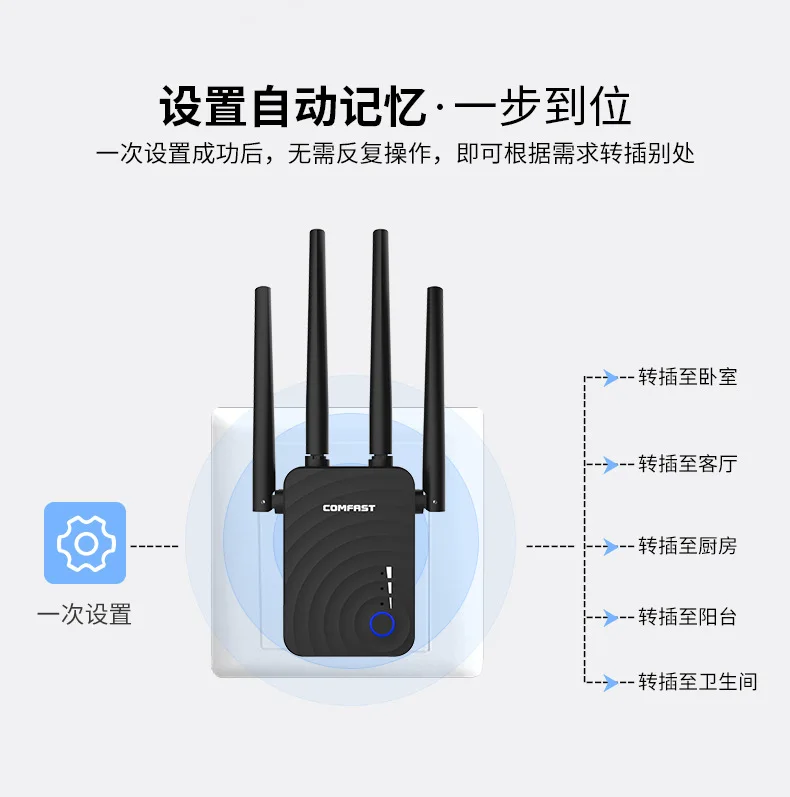 设置自动记忆·一步到位

一次设置成功后，无需反复操作，即可根据需求转插别处

COMFAST

一次设置

转插至卧室

转插至客厅

转插至厨房

转插至阳台

转插至卫生间