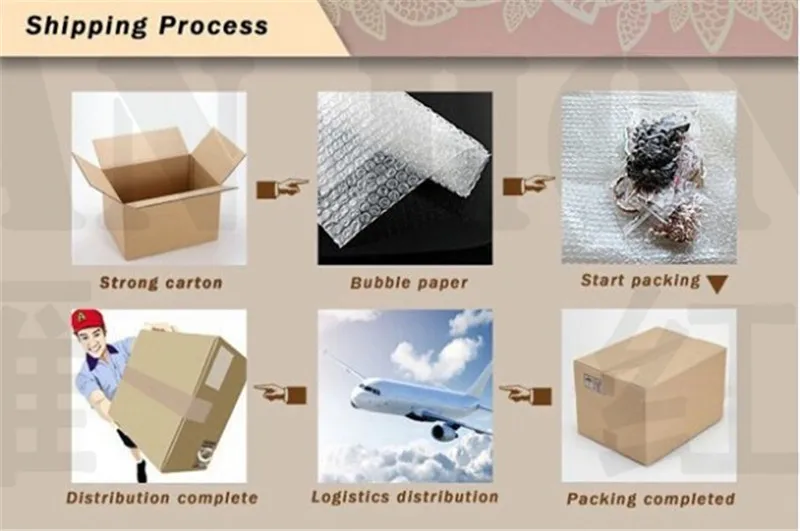 Shipping Process

Strong carton

Bubble paper

Start packing

Distribution complete

Logistics distribution

Packing completed