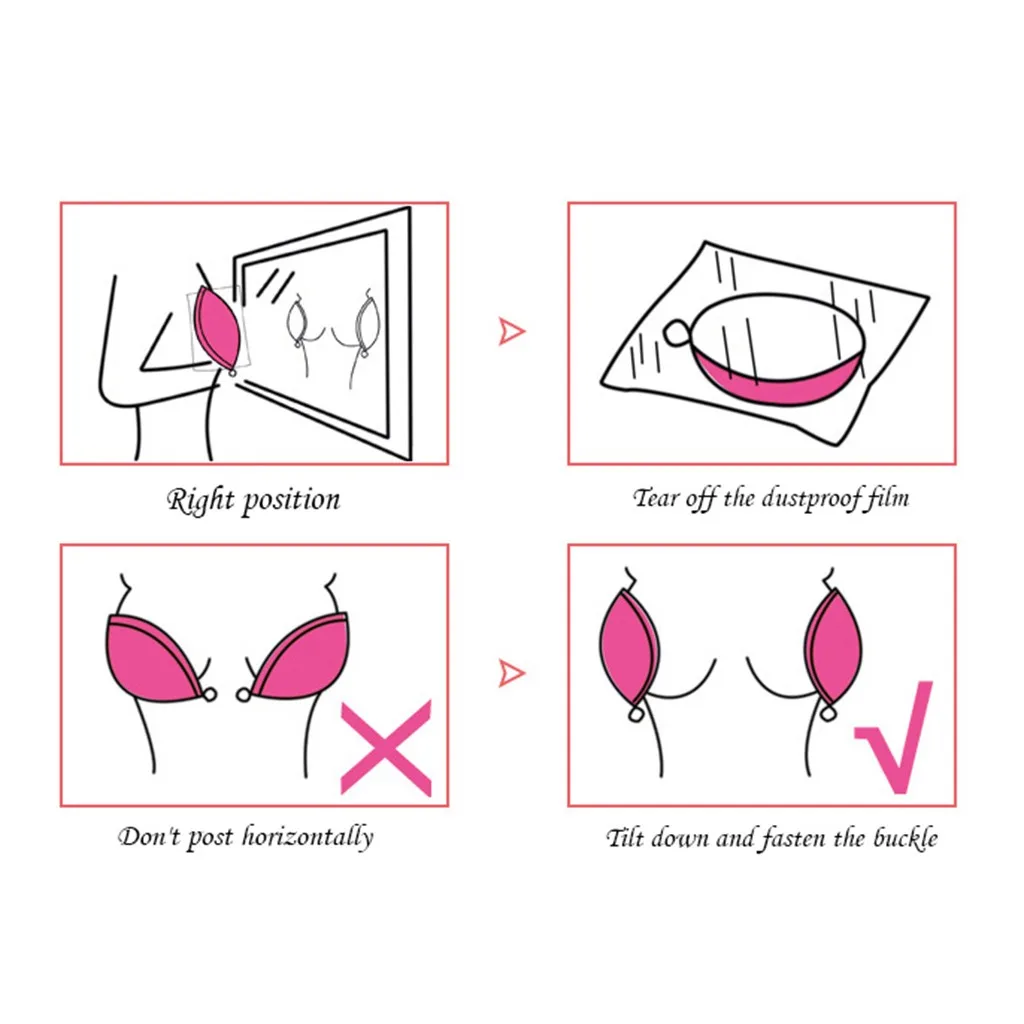 Right position

Tear off the dustproof film

Don't post horizontally

Tilt down and fasten the buckle