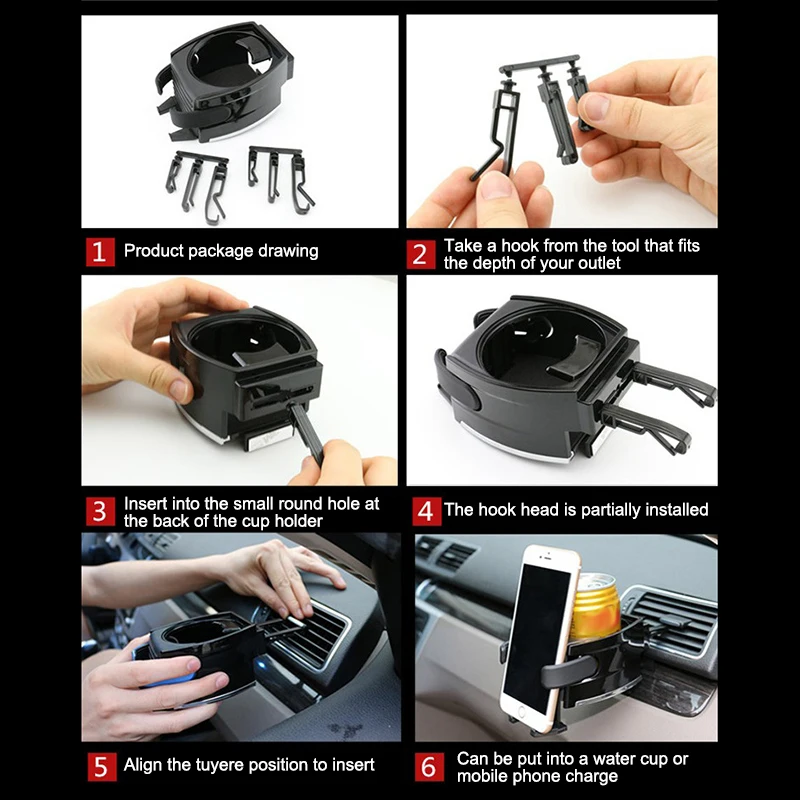 1 Product package drawing

2 Take a hook from the tool that fits the depth of your outlet

3 Insert into the small round hole at the back of the cup holder

4 The hook head is partially installed

5 Align the tuyere position to insert

6 Can be put into a water cup or mobile phone charge