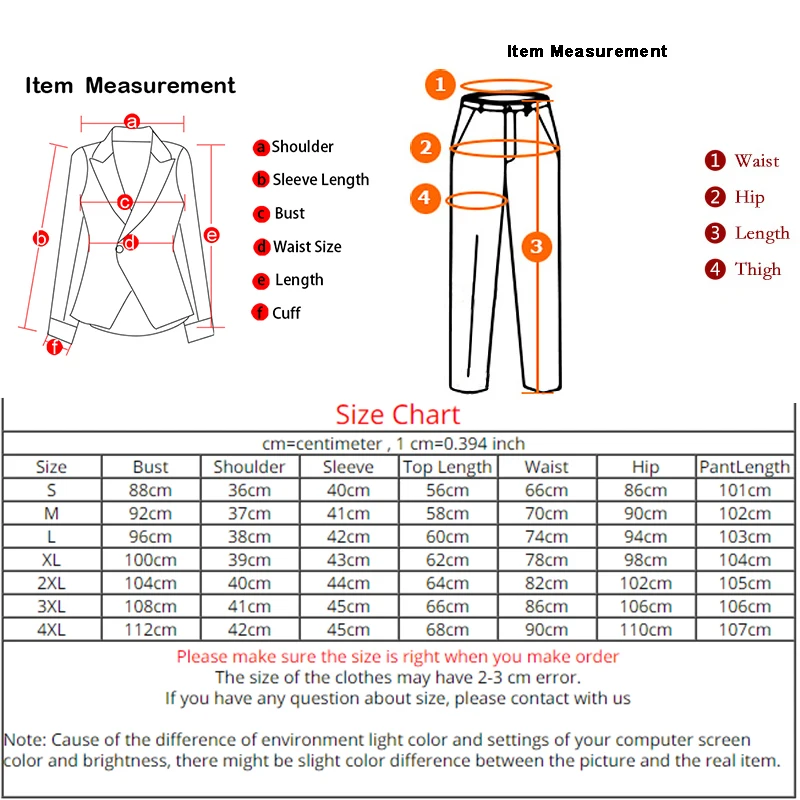 Item Measurement

a

b

c

d

e

f

a Shoulder
b Sleeve Length
c Bust
d Waist Size
e Length
f Cuff

Item Measurement

1

2

4

3

1 Waist
2 Hip
3 Length
4 Thigh

Size Chart

cm=centimeter , 1 cm=0.394 inch

| Size | Bust | Shoulder | Sleeve | Top Length | Waist | Hip | PantLength |
|---|---|---|---|---|---|---|---|
| S | 88cm | 36cm | 40cm | 56cm | 66cm | 86cm | 101cm |
| M | 92cm | 37cm | 41cm | 58cm | 70cm | 90cm | 102cm |
| L | 96cm | 38cm | 42cm | 60cm | 74cm | 94cm | 103cm |
| XL | 100cm | 39cm | 43cm | 62cm | 78cm | 98cm | 104cm |
| 2XL | 104cm | 40cm | 44cm | 64cm | 82cm | 102cm | 105cm |
| 3XL | 108cm | 41cm | 45cm | 66cm | 86cm | 106cm | 106cm |
| 4XL | 112cm | 42cm | 45cm | 68cm | 90cm | 110cm | 107cm |

Please make sure the size is right when you make order
The size of the clothes may have 2-3 cm error.
If you have any question about size, please contact with us

Note: Cause of the difference of environment light color and settings of your computer screen color and brightness, there might be slight color difference between the picture and the real item.