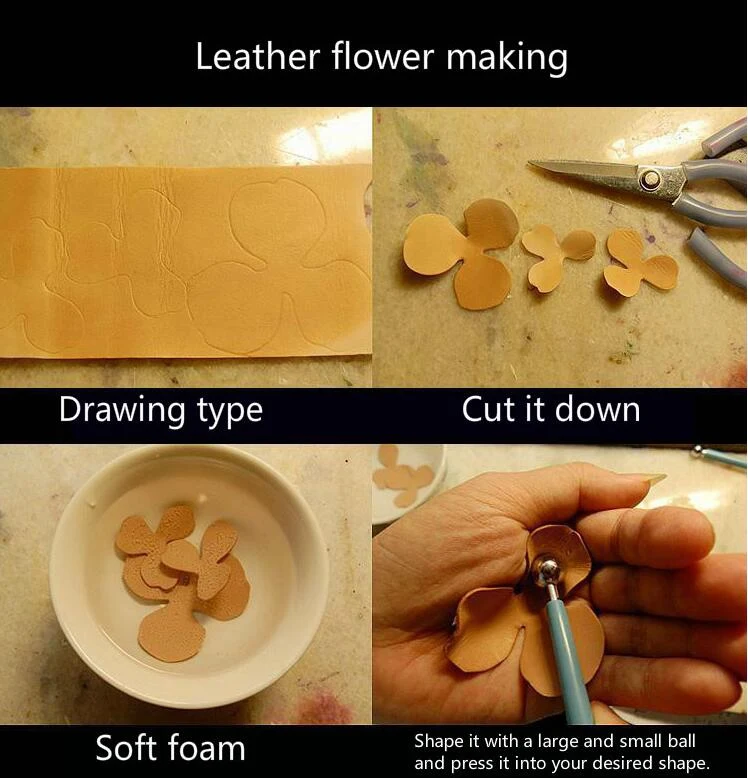 Leather flower making

Drawing type

Cut it down

Soft foam

Shape it with a large and small ball and press it into your desired shape.