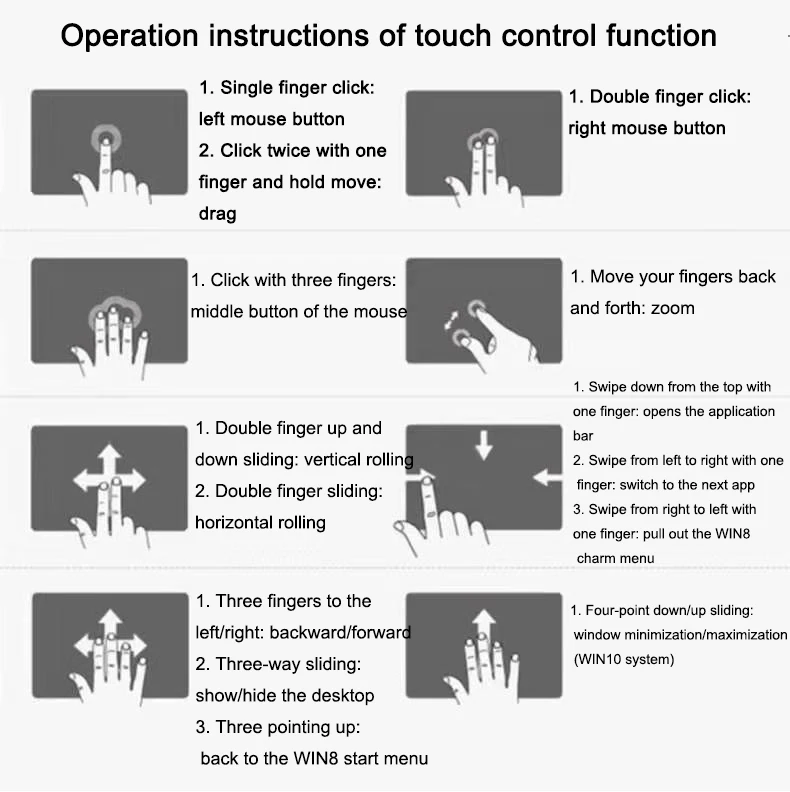 Operation instructions of touch control function

1. Single finger click: left mouse button
2. Click twice with one finger and hold move: drag

1. Double finger click: right mouse button

1. Click with three fingers: middle button of the mouse

1. Move your fingers back and forth: zoom

1. Double finger up and down sliding: vertical rolling
2. Double finger sliding: horizontal rolling

1. Swipe down from the top with one finger: opens the application bar
2. Swipe from left to right with one finger: switch to the next app
3. Swipe from right to left with one finger: pull out the WIN8 charm menu

1. Three fingers to the left/right: backward/forward
2. Three-way sliding: show/hide the desktop
3. Three pointing up: back to the WIN8 start menu

1. Four-point down/up sliding: window minimization/maximization (WIN10 system)