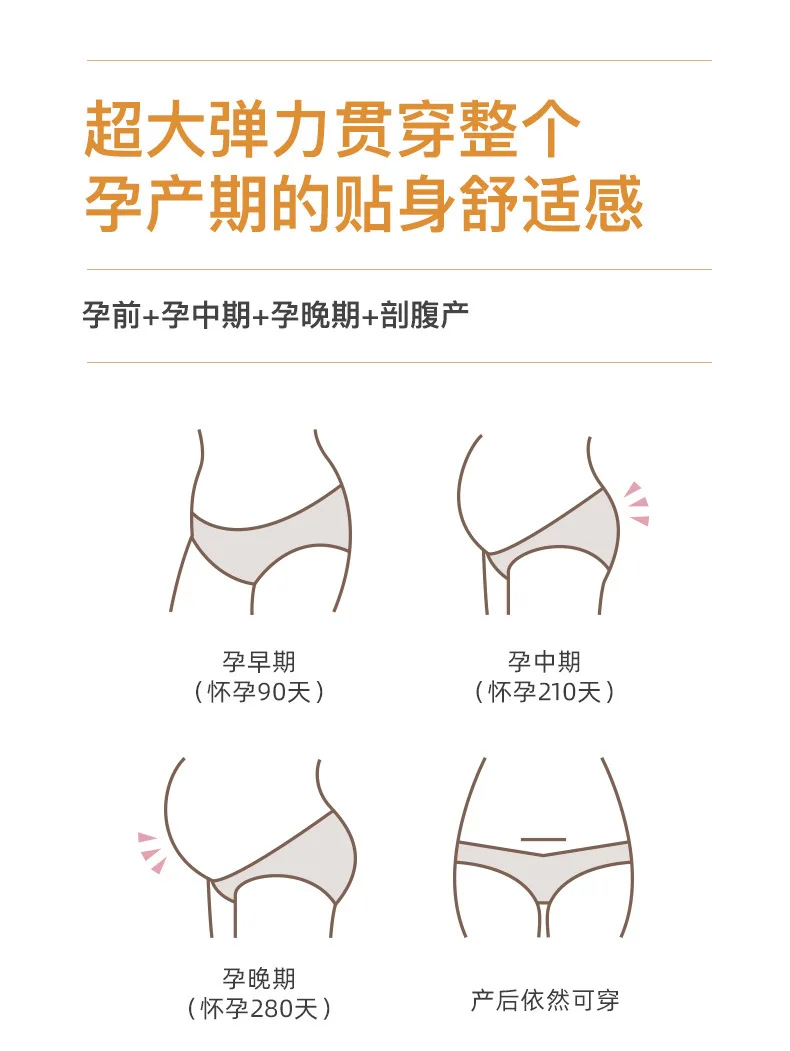 超大弹力贯穿整个
孕产期的贴身舒适感

孕前+孕中期+孕晚期+剖腹产

孕早期
（怀孕90天）

孕中期
（怀孕210天）

孕晚期
（怀孕280天）

产后依然可穿