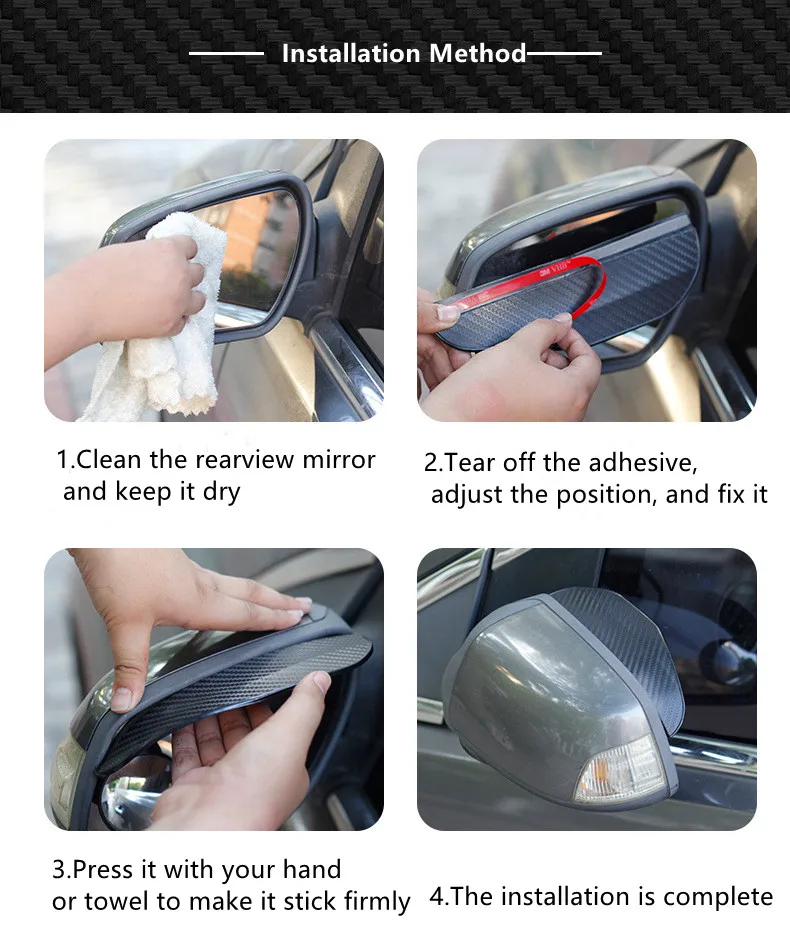 Installation Method

3M VHB

1.Clean the rearview mirror and keep it dry

2.Tear off the adhesive, adjust the position, and fix it

3.Press it with your hand or towel to make it stick firmly

4.The installation is complete