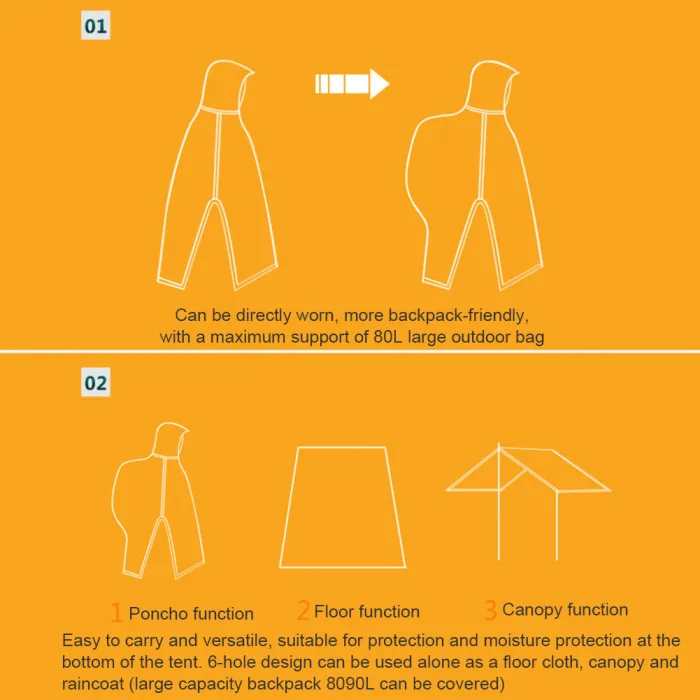 01

Can be directly worn, more backpack-friendly, with a maximum support of 80L large outdoor bag

02

1 Poncho function

2 Floor function

3 Canopy function

Easy to carry and versatile, suitable for protection and moisture protection at the bottom of the tent. 6-hole design can be used alone as a floor cloth, canopy and raincoat (large capacity backpack 8090L can be covered)