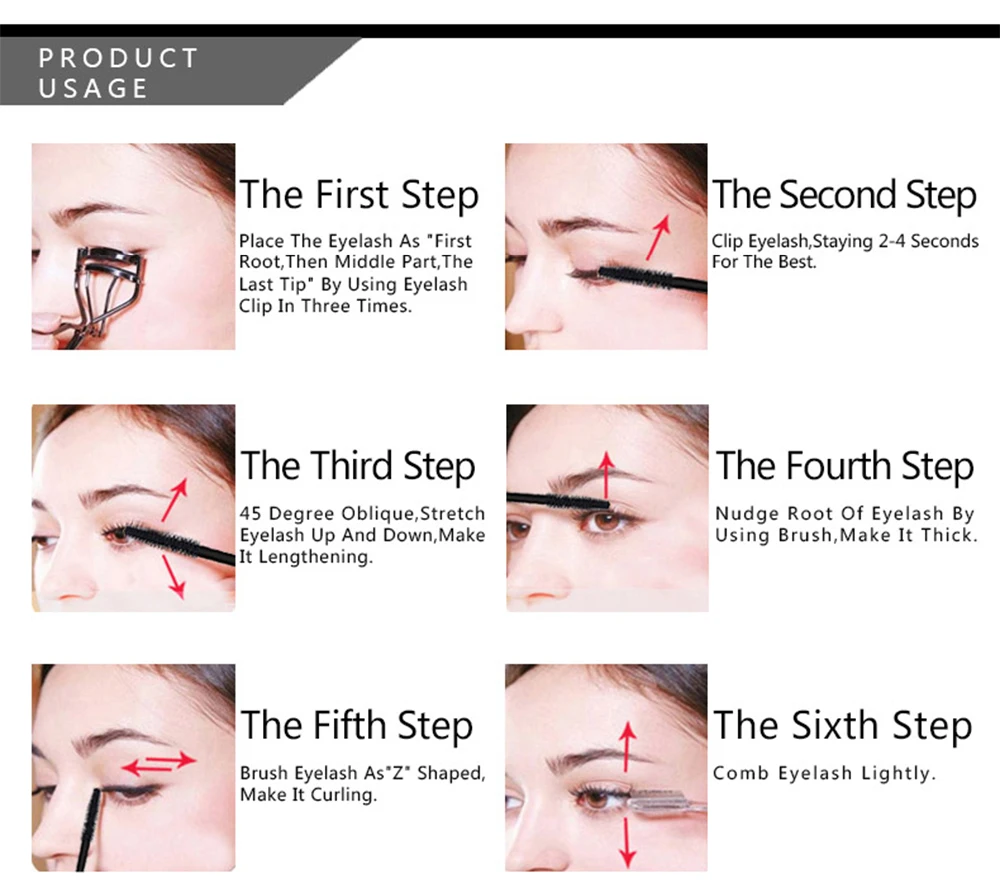 PRODUCT USAGE

The First Step

Place The Eyelash As "First Root,Then Middle Part,The Last Tip" By Using Eyelash Clip In Three Times.

The Second Step

Clip Eyelash,Staying 2-4 Seconds For The Best.

The Third Step

45 Degree Oblique,Stretch Eyelash Up And Down,Make It Lengthening.

The Fourth Step

Nudge Root Of Eyelash By Using Brush,Make It Thick.

The Fifth Step

Brush Eyelash As"Z" Shaped, Make It Curling.

The Sixth Step

Comb Eyelash Lightly.