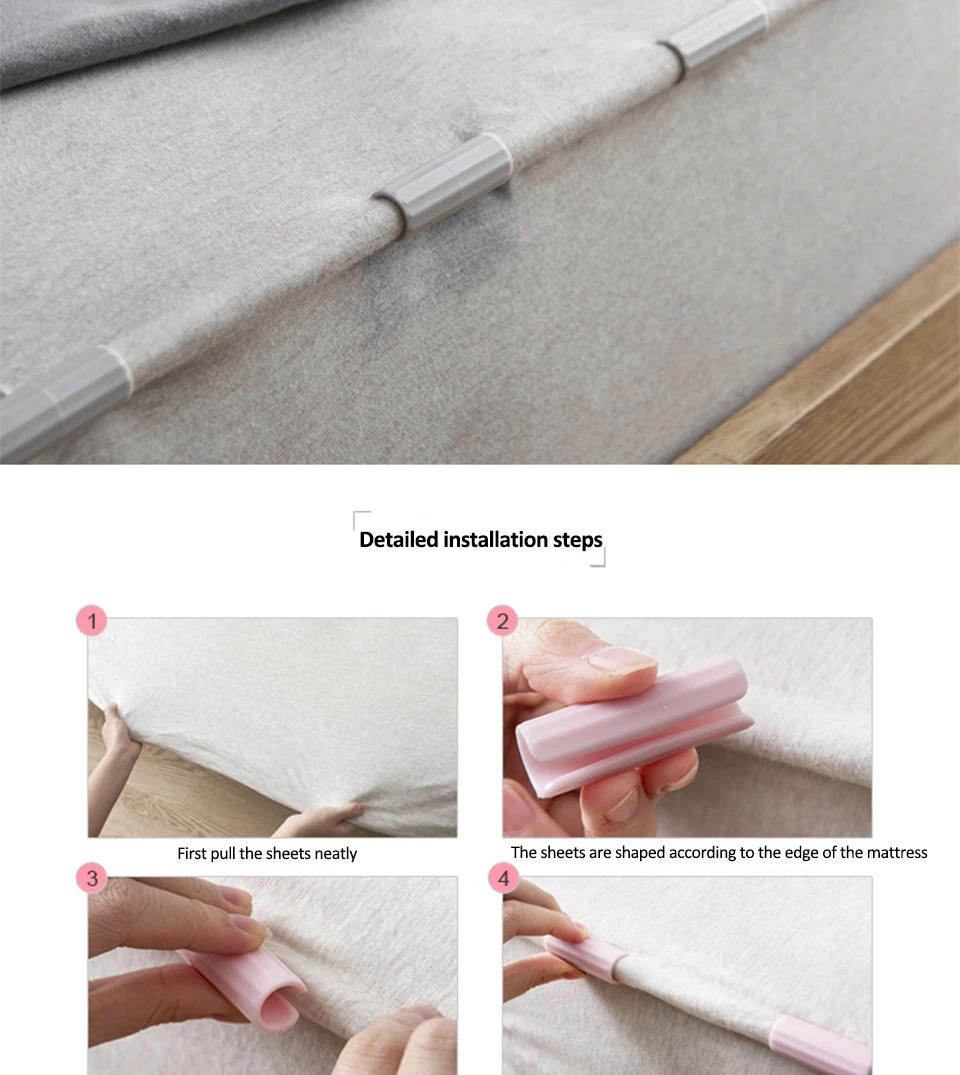 Detailed installation steps

1

First pull the sheets neatly

2

The sheets are shaped according to the edge of the mattress

3

4