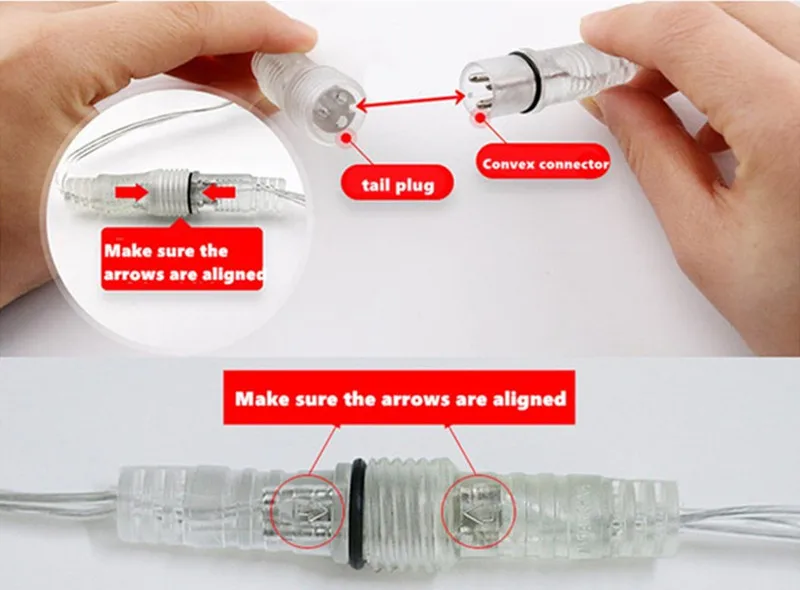 tail plug

Convex connector

Make sure the arrows are aligned

Make sure the arrows are aligned