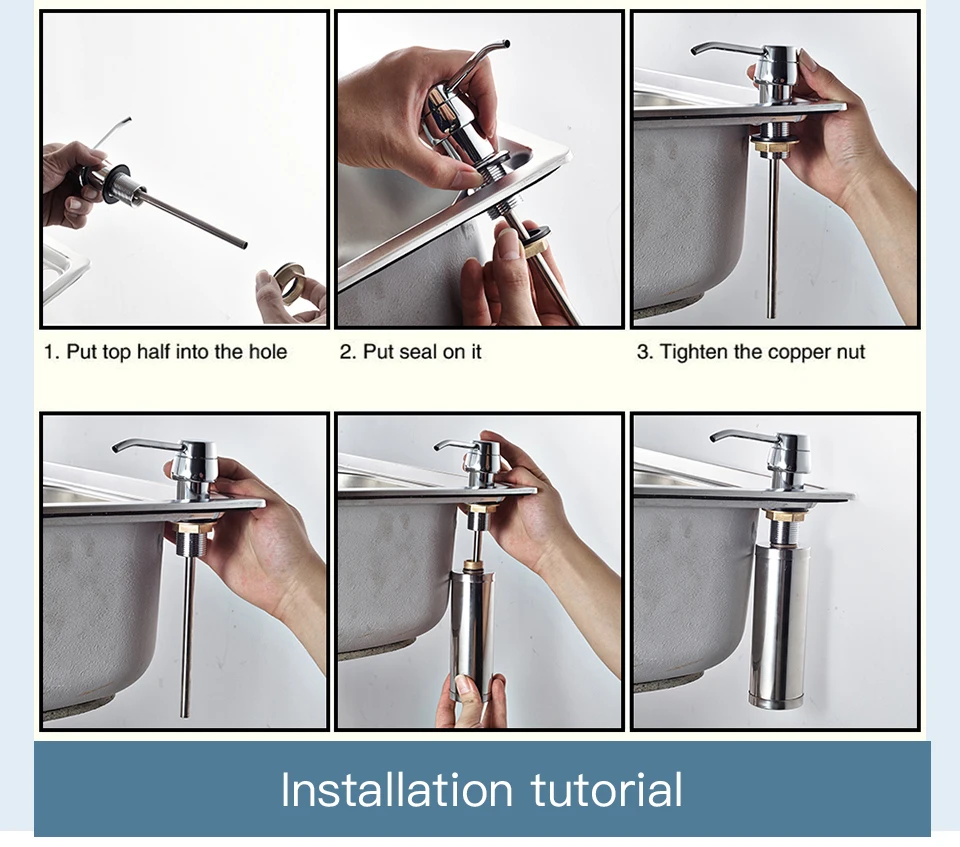 1. Put top half into the hole

2. Put seal on it

3. Tighten the copper nut

Installation tutorial