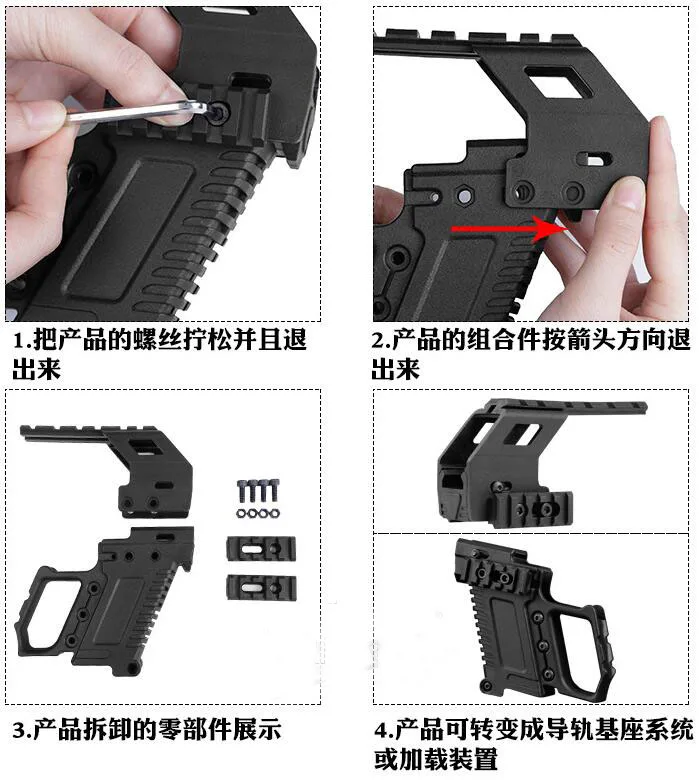 1.把产品的螺丝拧松并且退出来

2.产品的组合件按箭头方向退出来

3.产品拆卸的零部件展示

4.产品可转变成导轨基座系统或加载装置