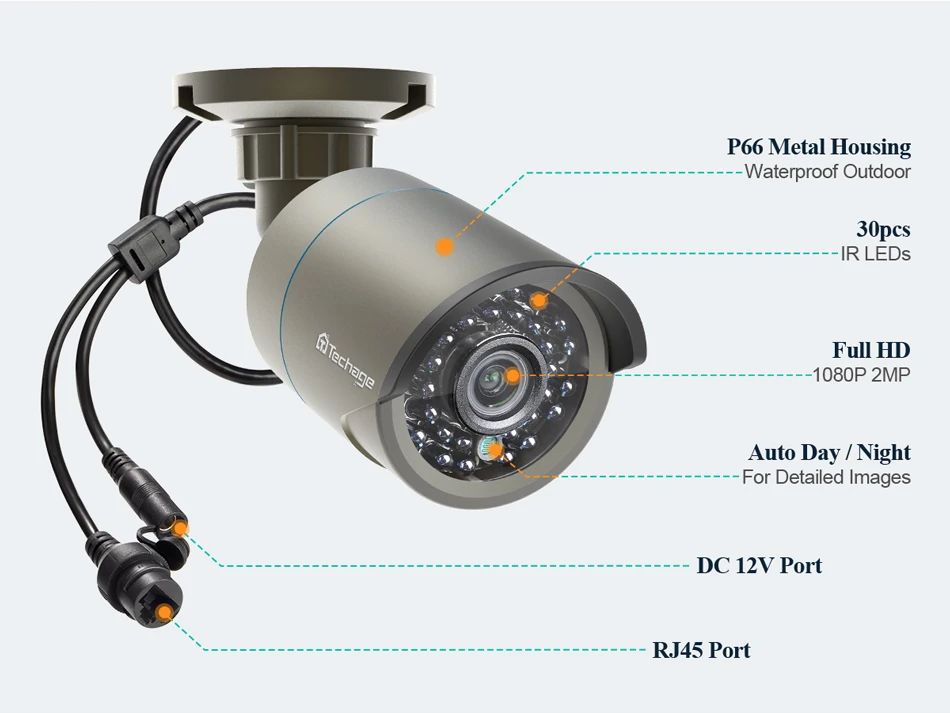 P66 Metal Housing
Waterproof Outdoor

30pcs
IR LEDs

Techage

Full HD
1080P 2MP

Auto Day / Night
For Detailed Images

DC 12V Port

RJ45 Port