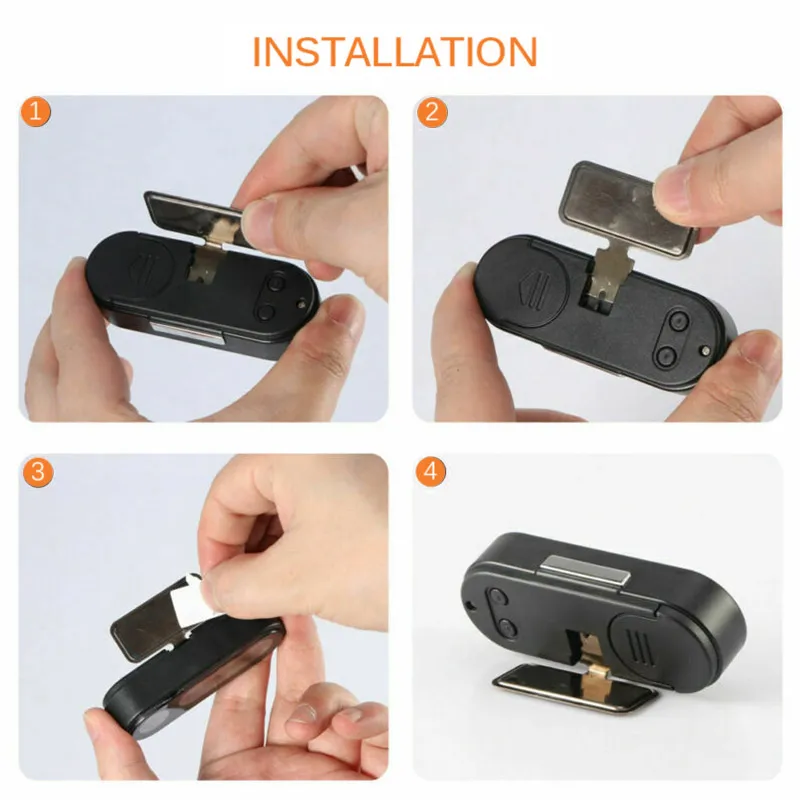 INSTALLATION

1

2

3

4