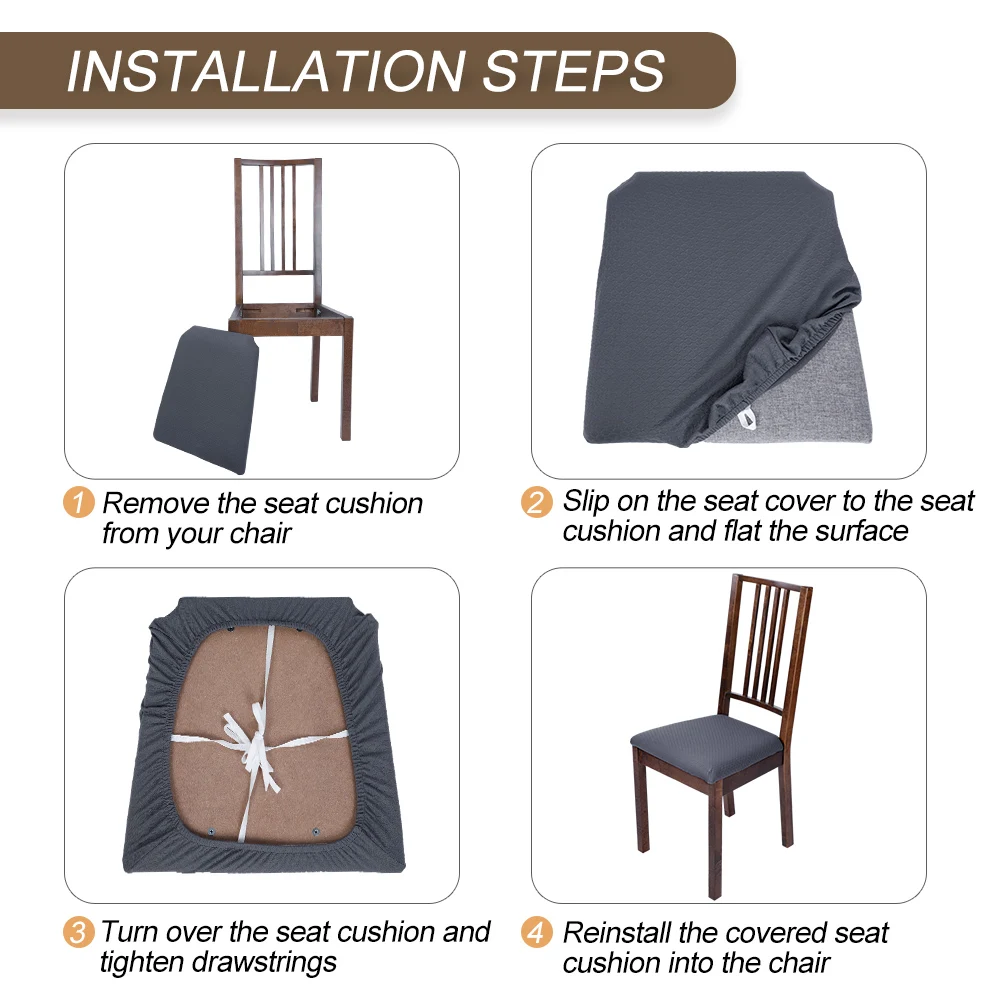 INSTALLATION STEPS

1 Remove the seat cushion from your chair

2 Slip on the seat cover to the seat cushion and flat the surface

3 Turn over the seat cushion and tighten drawstrings

4 Reinstall the covered seat cushion into the chair