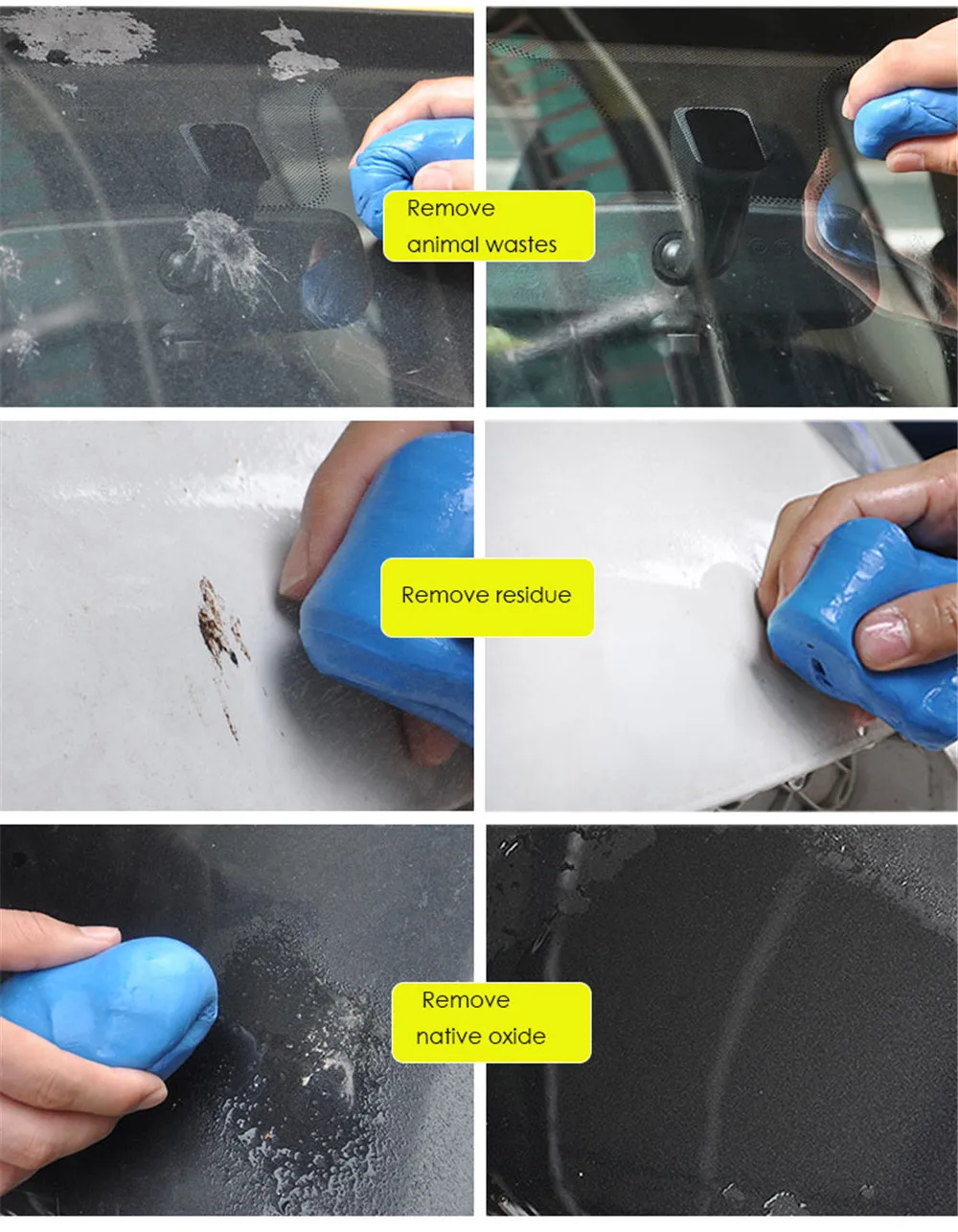 Remove
animal wastes

Remove residue

Remove
native oxide