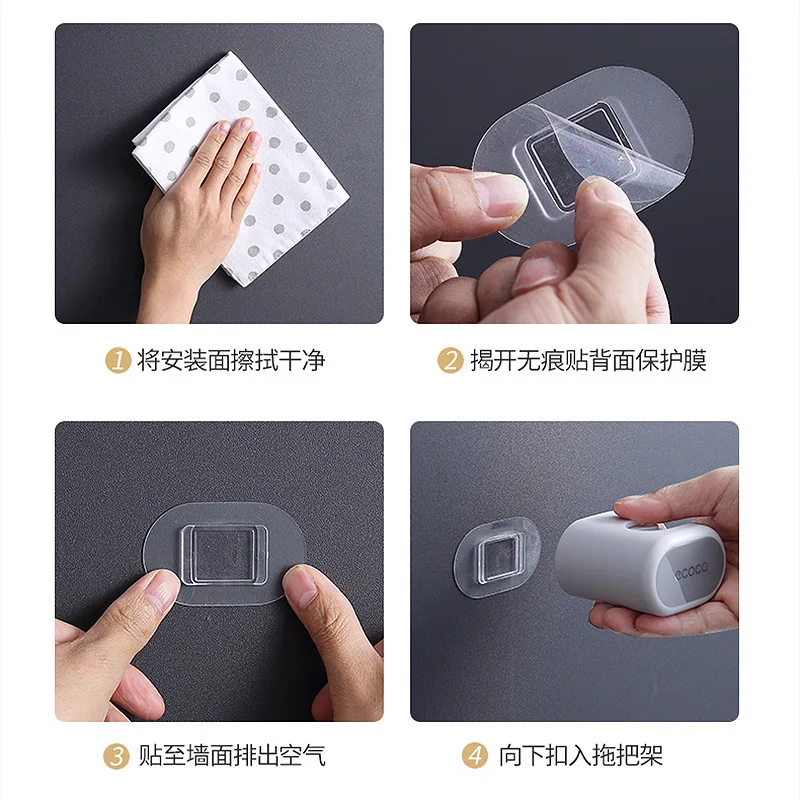 1 将安装面擦拭干净

2 揭开无痕贴背面保护膜

3 贴至墙面排出空气

ecoco

4 向下扣入拖把架