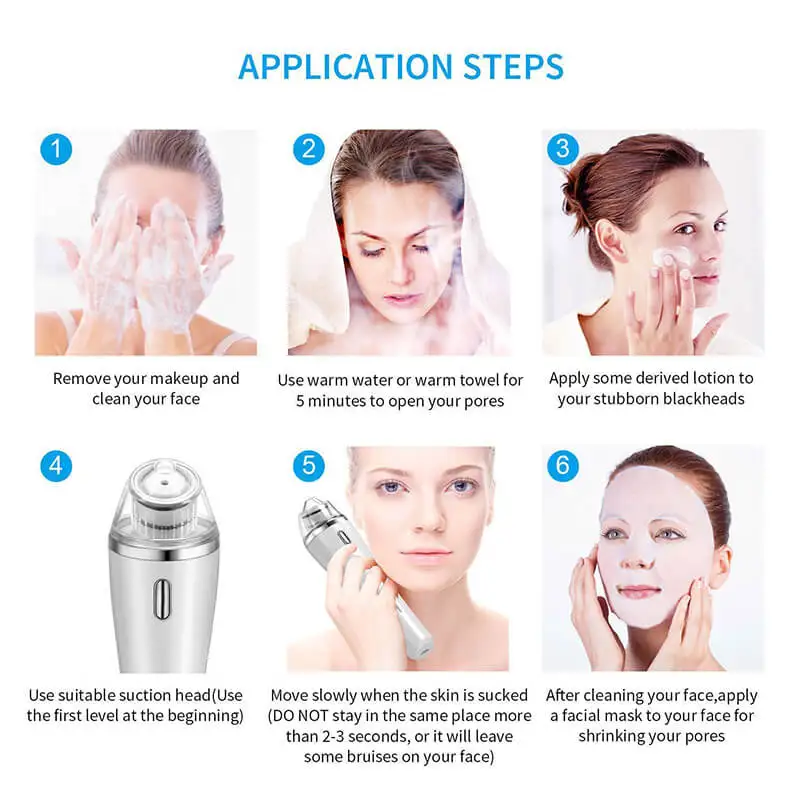 APPLICATION STEPS

1

Remove your makeup and clean your face

2

Use warm water or warm towel for 5 minutes to open your pores

3

Apply some derived lotion to your stubborn blackheads

4

Use suitable suction head(Use the first level at the beginning)

5

Move slowly when the skin is sucked (DO NOT stay in the same place more than 2-3 seconds, or it will leave some bruises on your face)

6

After cleaning your face,apply a facial mask to your face for shrinking your pores